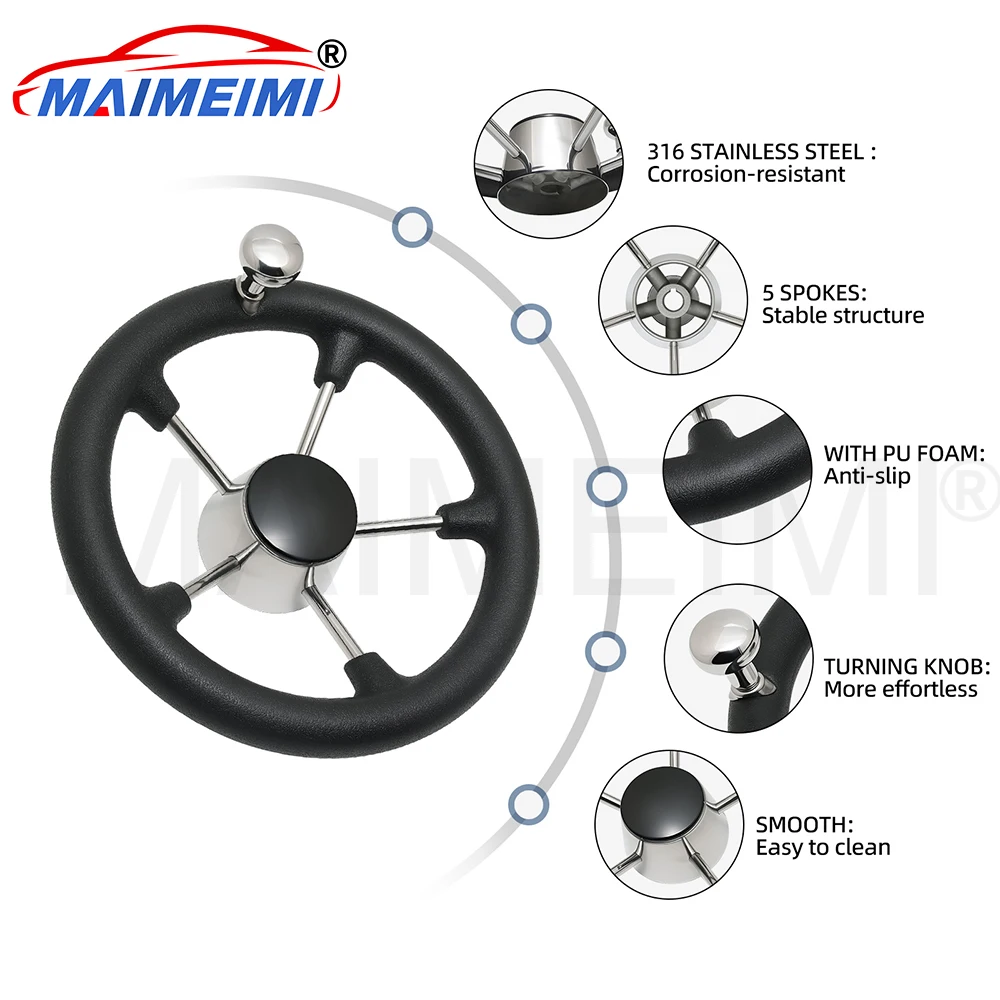 MAIMEIMI®

316 STAINLESS STEEL :
Corrosion-resistant

5 SPOKES:
Stable structure

WITH PU FOAM:
Anti-slip

TURNING KNOB:
More effortless

SMOOTH:
Easy to clean

MAIMEIMI®