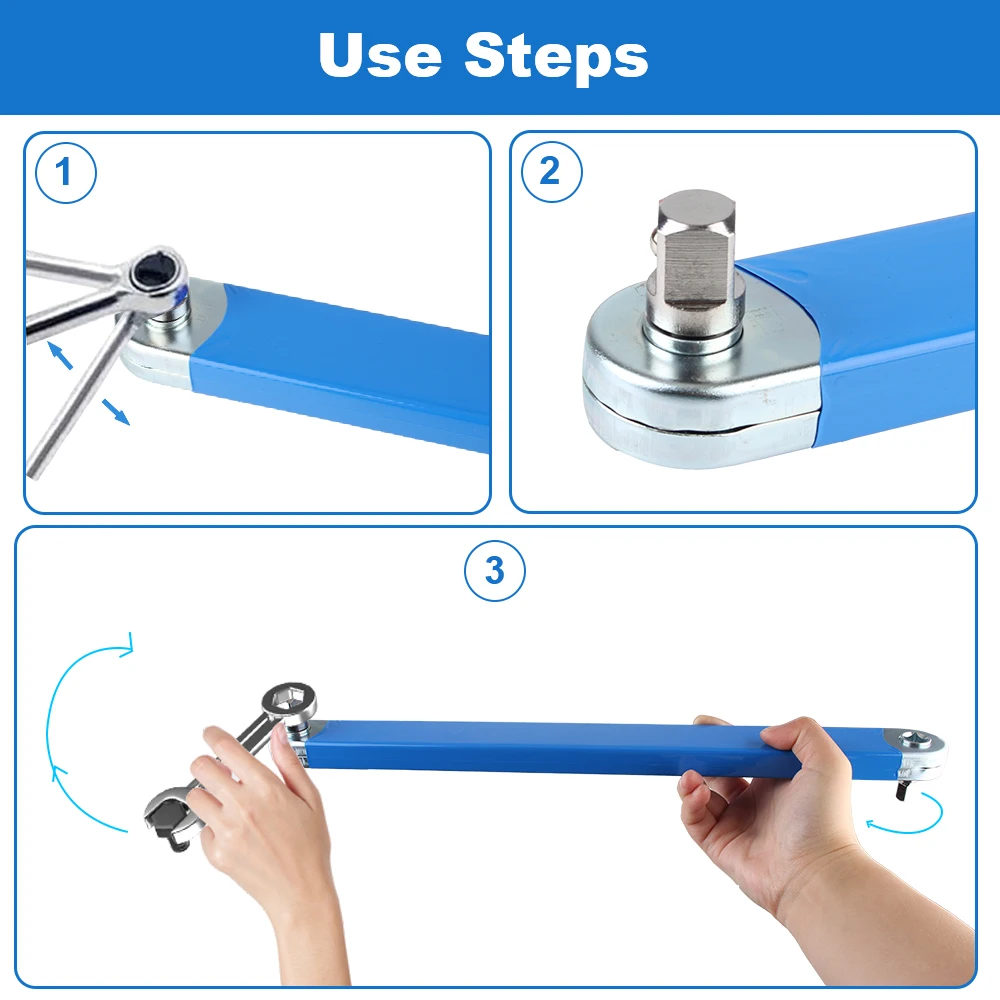 Use Steps

1

2

3