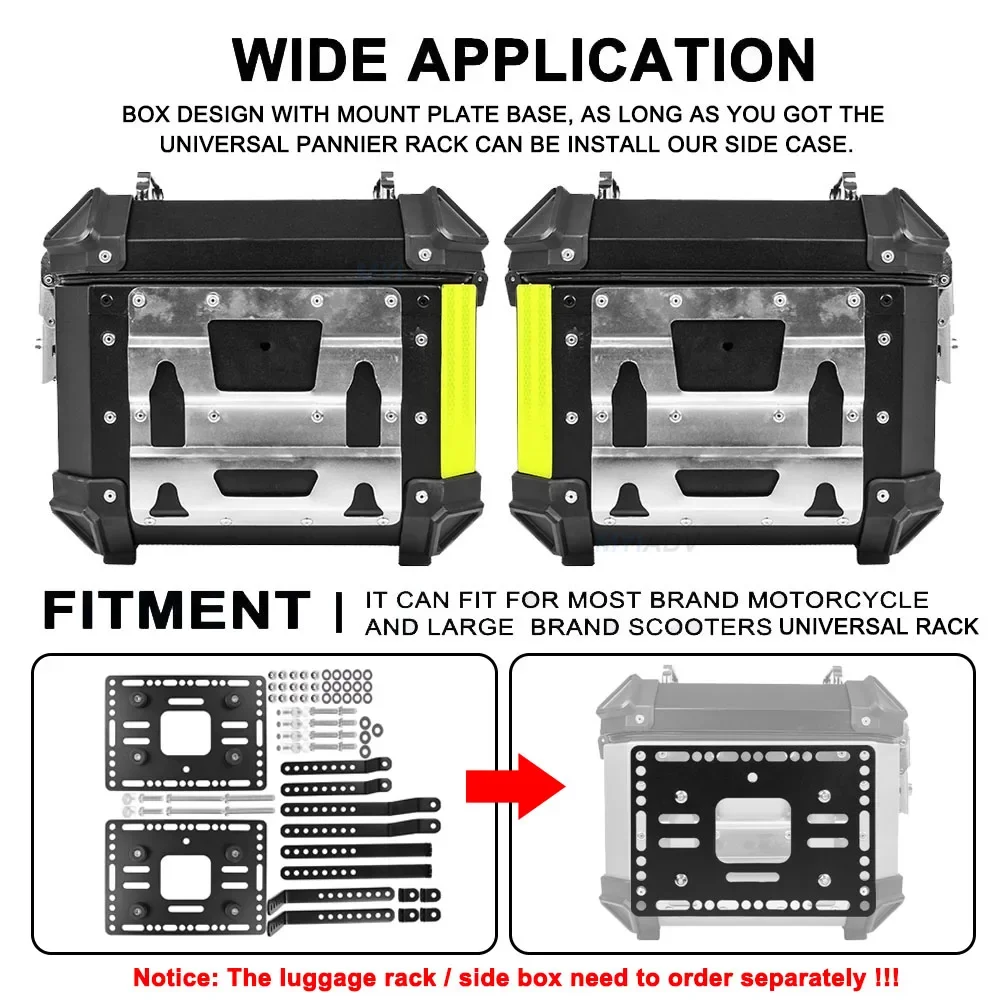 WIDE APPLICATION

BOX DESIGN WITH MOUNT PLATE BASE, AS LONG AS YOU GOT THE UNIVERSAL PANNIER RACK CAN BE INSTALL OUR SIDE CASE.

FITMENT | IT CAN FIT FOR MOST BRAND MOTORCYCLE AND LARGE BRAND SCOOTERS UNIVERSAL RACK

Notice: The luggage rack / side box need to order separately !!!