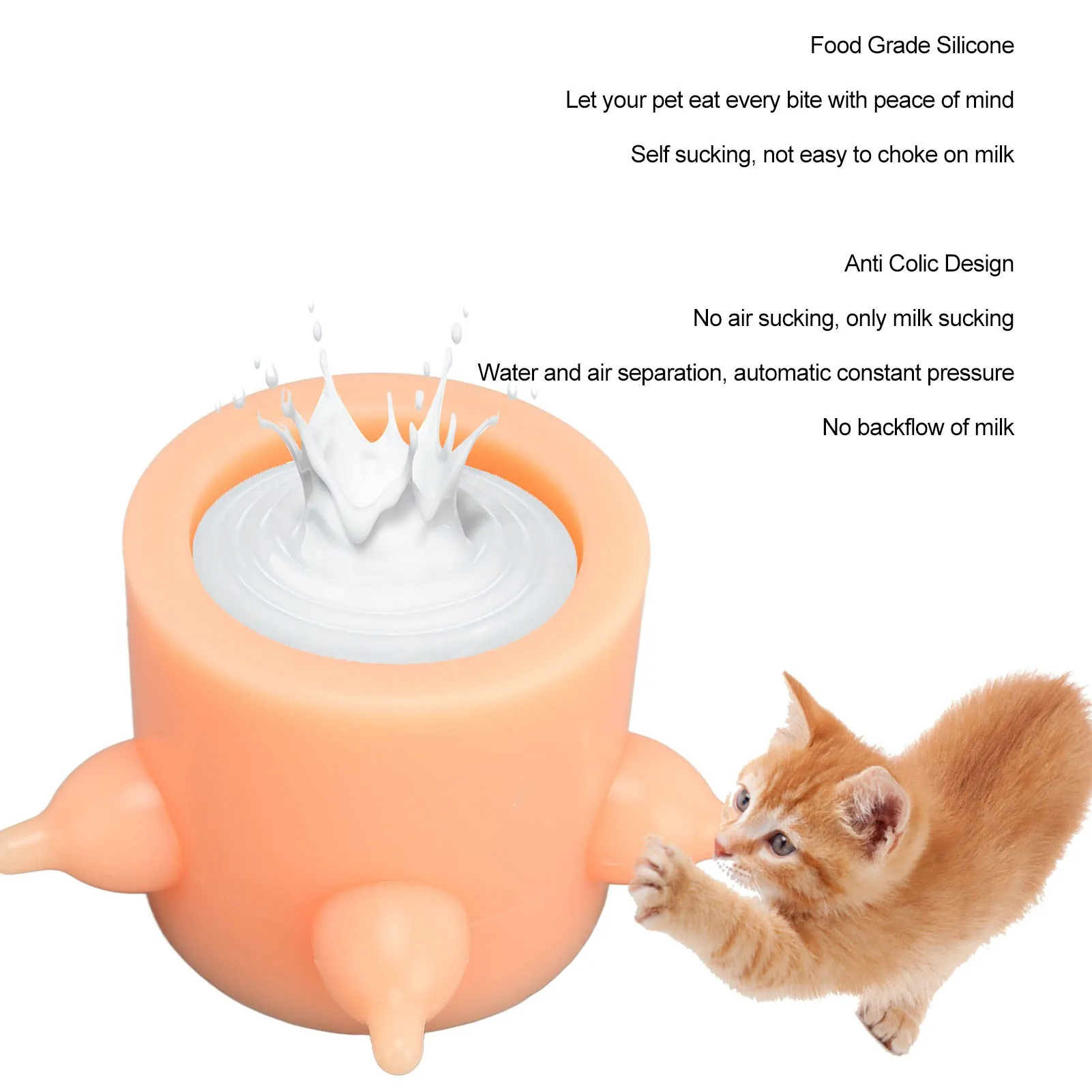 Food Grade Silicone

Let your pet eat every bite with peace of mind

Self sucking, not easy to choke on milk

Anti Colic Design

No air sucking, only milk sucking

Water and air separation, automatic constant pressure

No backflow of milk