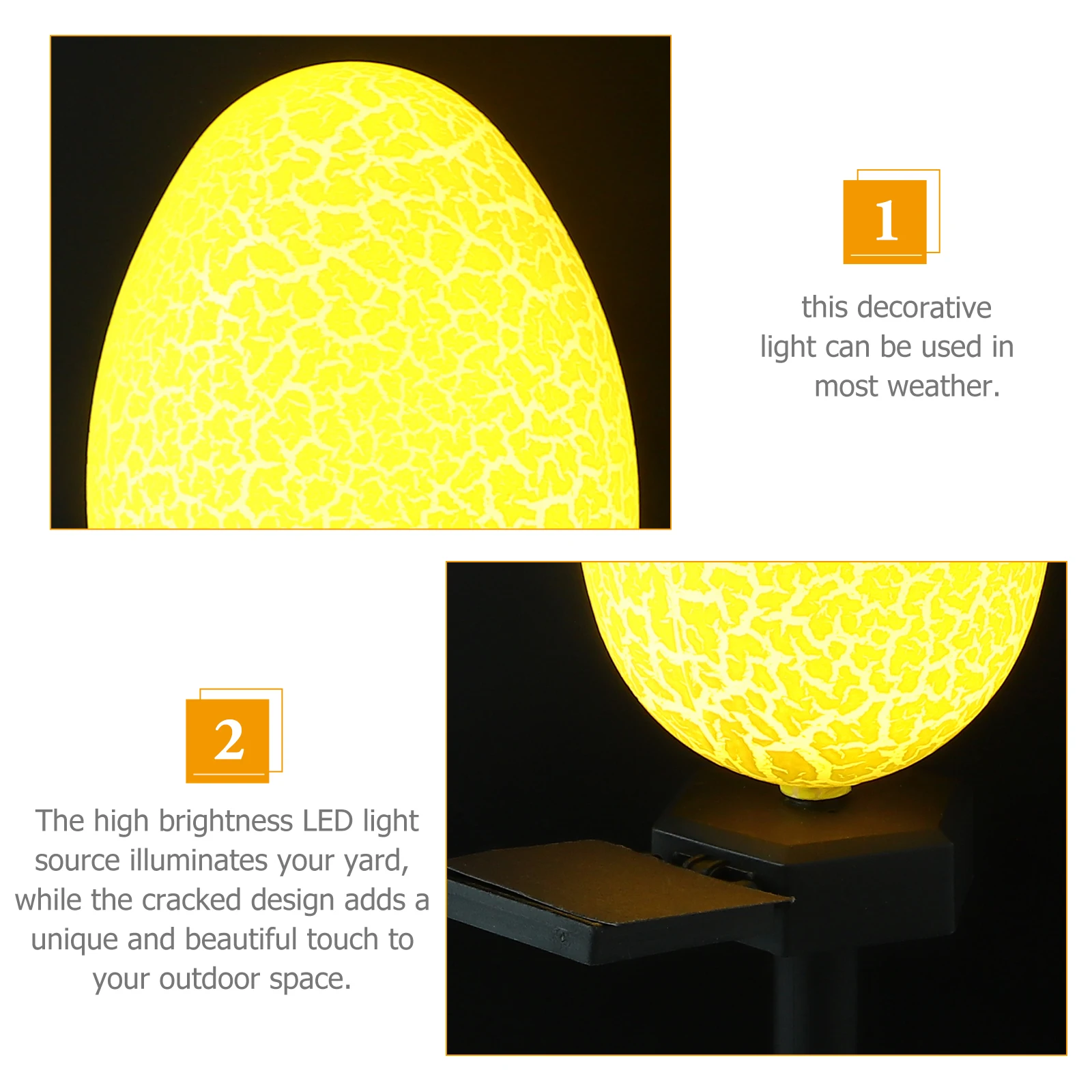 1

this decorative light can be used in most weather.

2

The high brightness LED light source illuminates your yard, while the cracked design adds a unique and beautiful touch to your outdoor space.