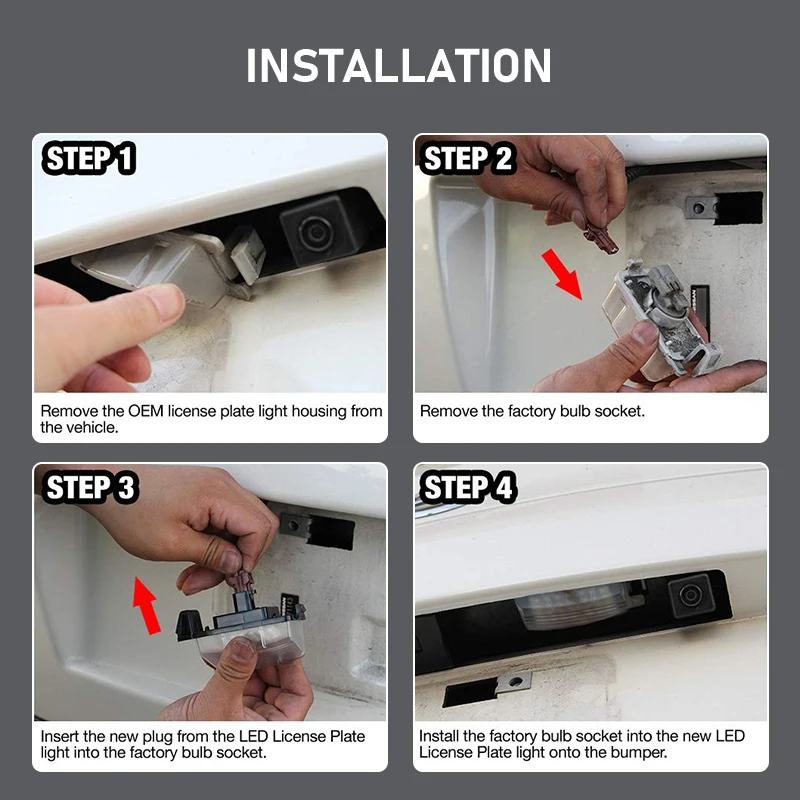 INSTALLATION

STEP 1

Remove the OEM license plate light housing from the vehicle.

STEP 2

Remove the factory bulb socket.

STEP 3

Insert the new plug from the LED License Plate light into the factory bulb socket.

STEP 4

Install the factory bulb socket into the new LED License Plate light onto the bumper.