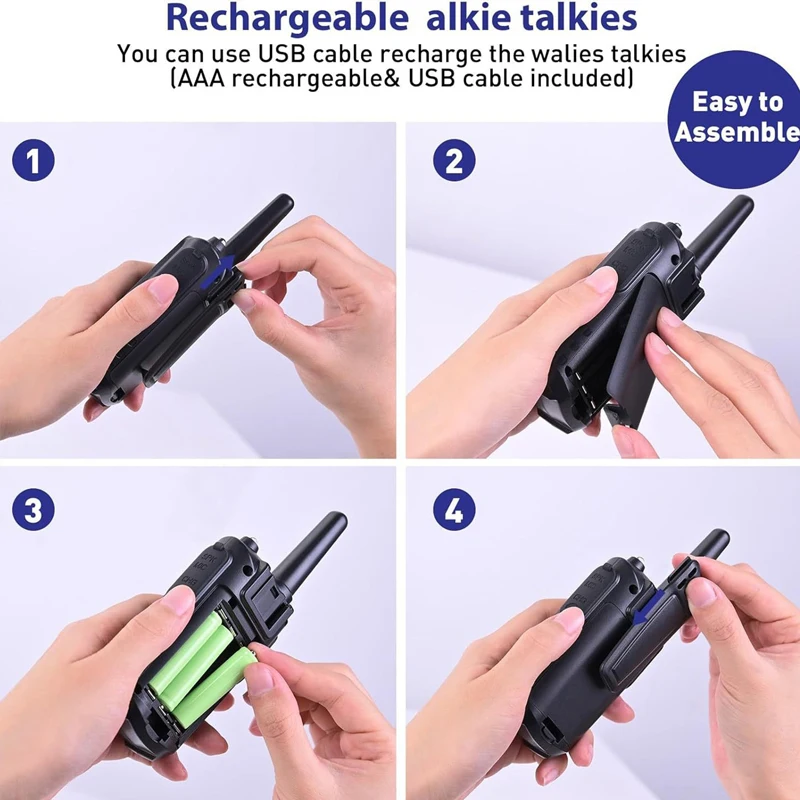 Rechargeable alkie talkies

You can use USB cable recharge the walies talkies (AAA rechargeable& USB cable included)

Easy to Assemble

1

2

3

4