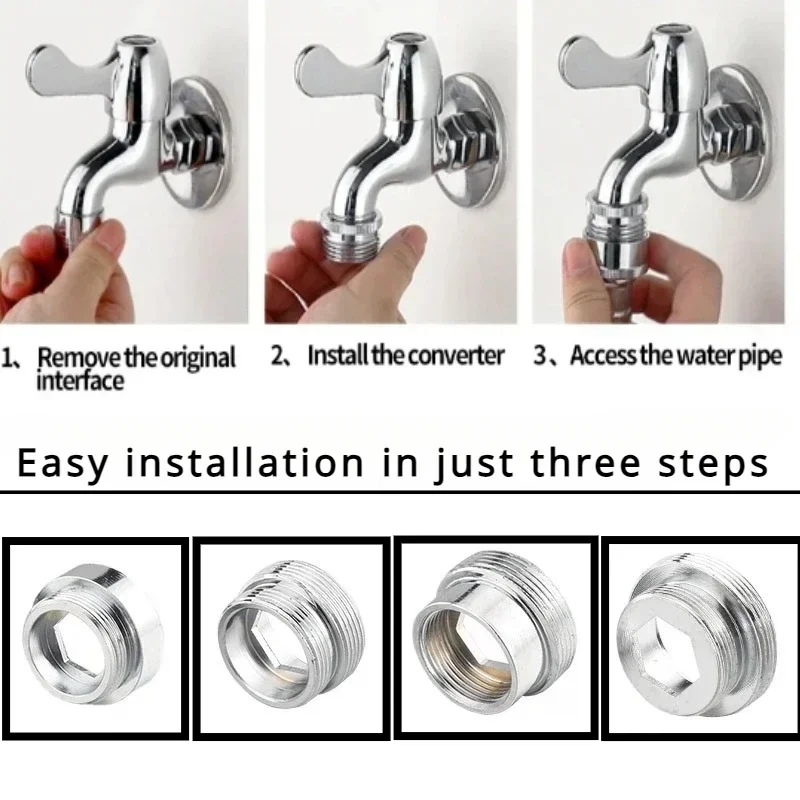 1、Remove the original interface

2、Install the converter

3、Access the water pipe

Easy installation in just three steps