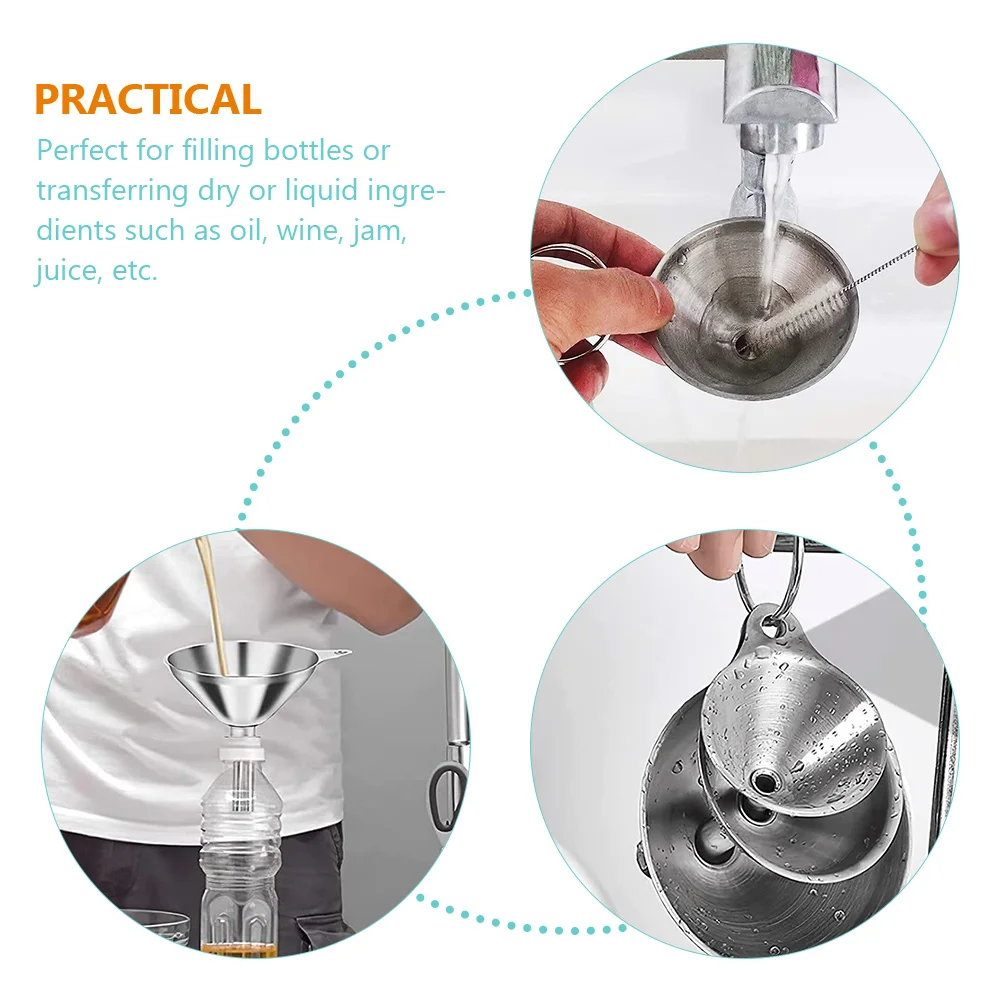 PRACTICAL
Perfect for filling bottles or transferring dry or liquid ingredients such as oil, wine, jam, juice, etc.