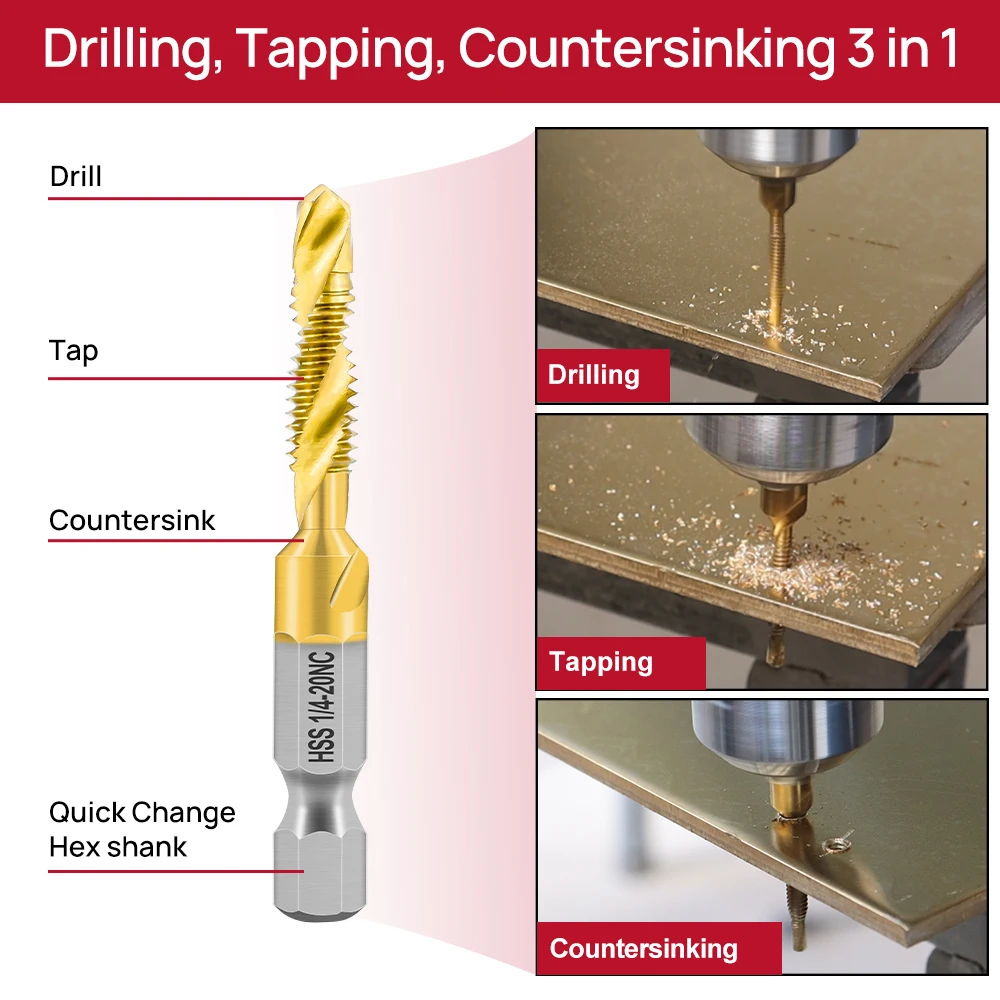 Drilling, Tapping, Countersinking 3 in 1

Drill

Tap

Countersink

HSS 1/4-20NC

Quick Change
Hex shank

Drilling

Tapping

Countersinking