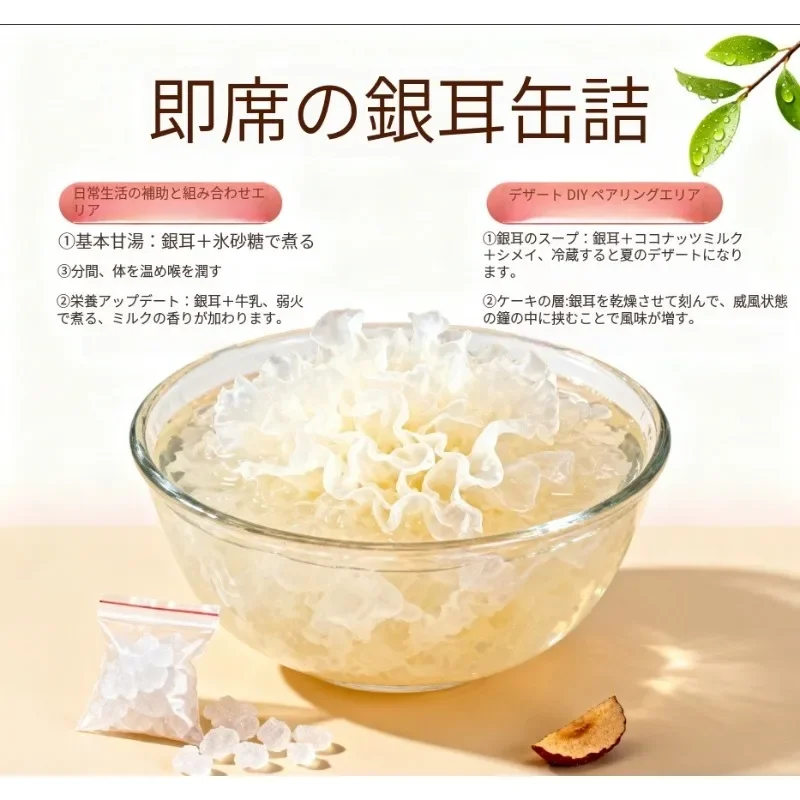 即席の銀耳缶詰

日常生活の補助と組み合わせエリア

①基本甘湯：銀耳＋氷砂糖で煮る

③分間、体を温め喉を潤す

②栄養アップデート：銀耳＋牛乳、弱火で煮る、ミルクの香りが加わります。

デザート DIY ペアリングエリア

①銀耳のスープ：銀耳＋ココナッツミルク＋シメイ、冷蔵すると夏のデザートになります。

②ケーキの層:銀耳を乾燥させて刻んで、威風状態の鐘の中に挟むことで風味が増す。