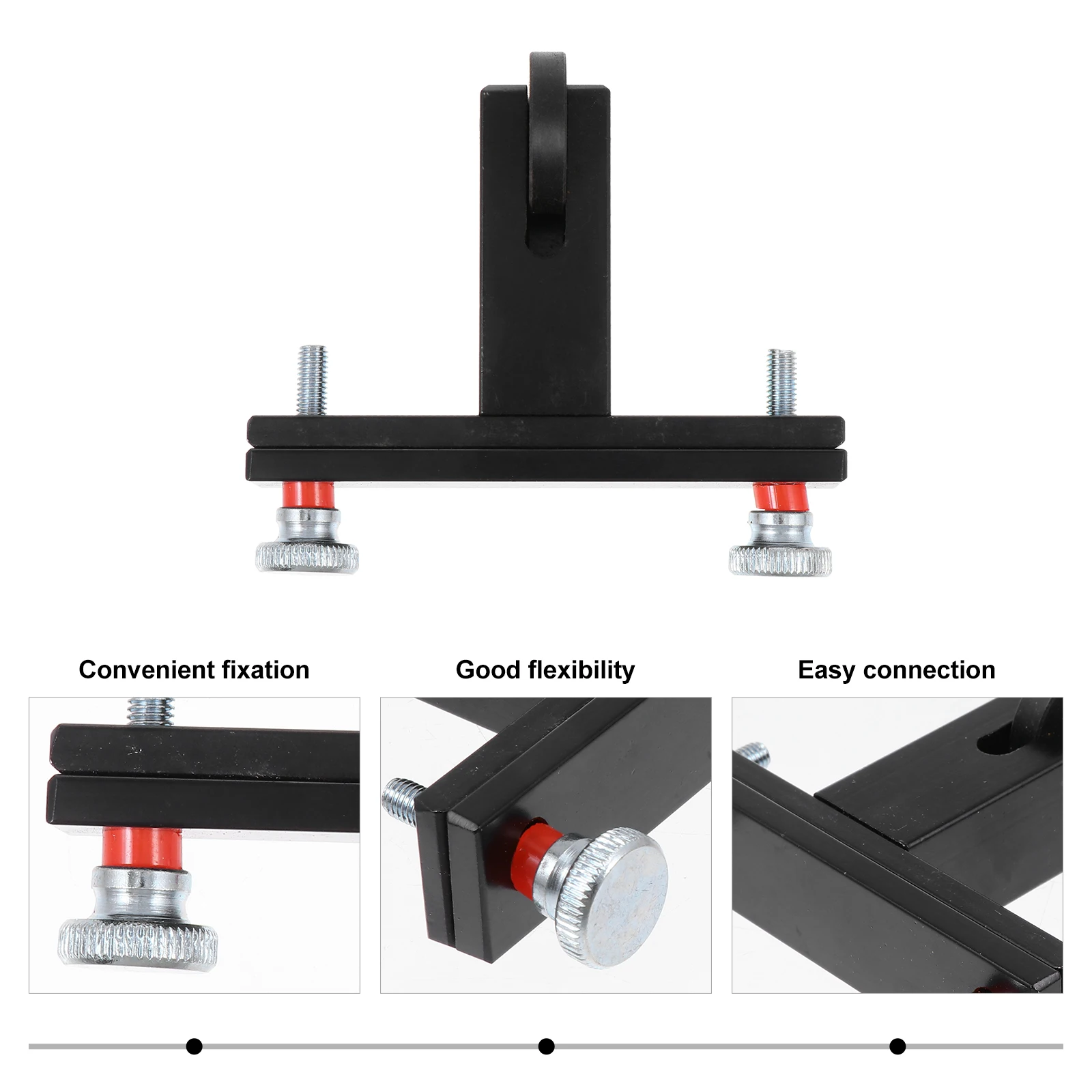 Convenient fixation

Good flexibility

Easy connection