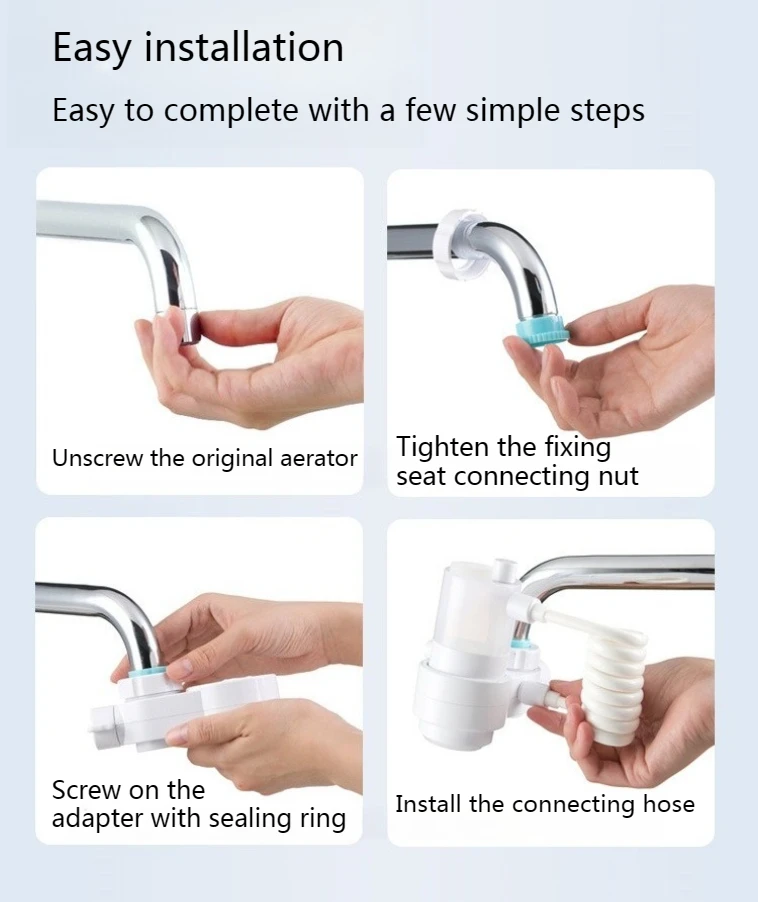 Easy installation

Easy to complete with a few simple steps

Unscrew the original aerator

Tighten the fixing seat connecting nut

Screw on the adapter with sealing ring

Install the connecting hose