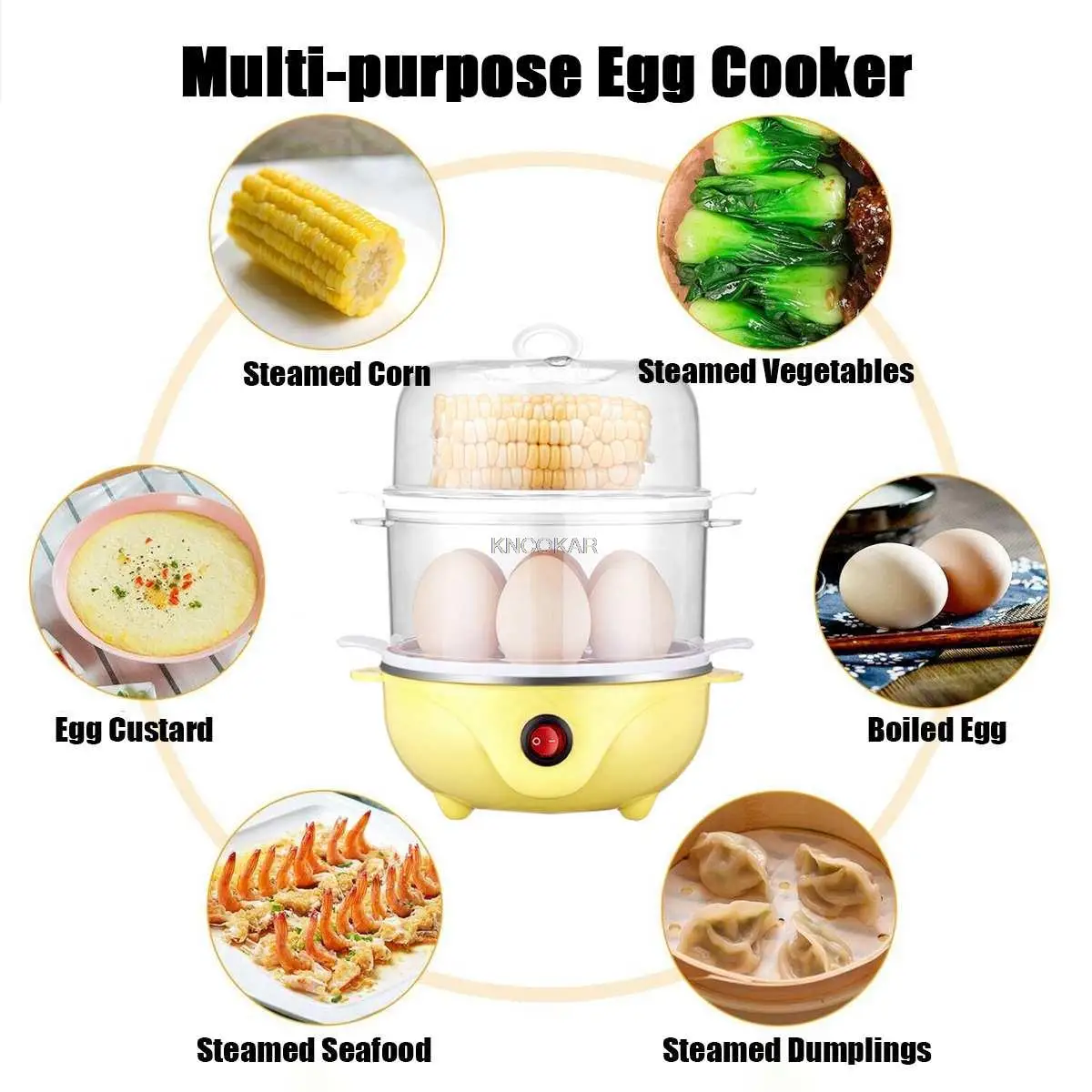 Multi-purpose Egg Cooker

Steamed Corn

Steamed Vegetables

KNOOKAR

Egg Custard

Boiled Egg

Steamed Seafood

Steamed Dumplings