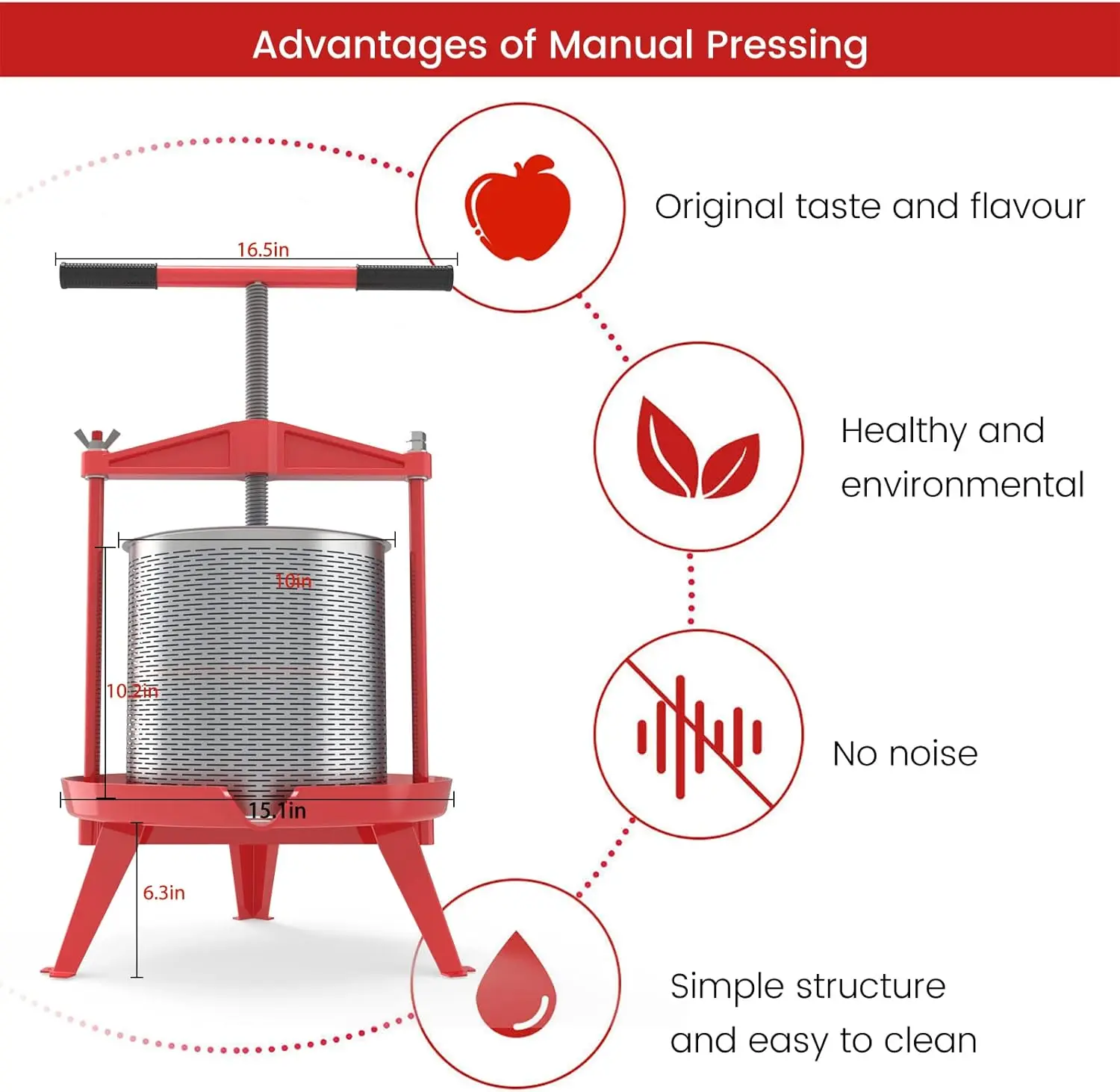 Advantages of Manual Pressing

16.5in

10in

10.2in

15.1in

6.3in

Original taste and flavour

Healthy and environmental

No noise

Simple structure and easy to clean