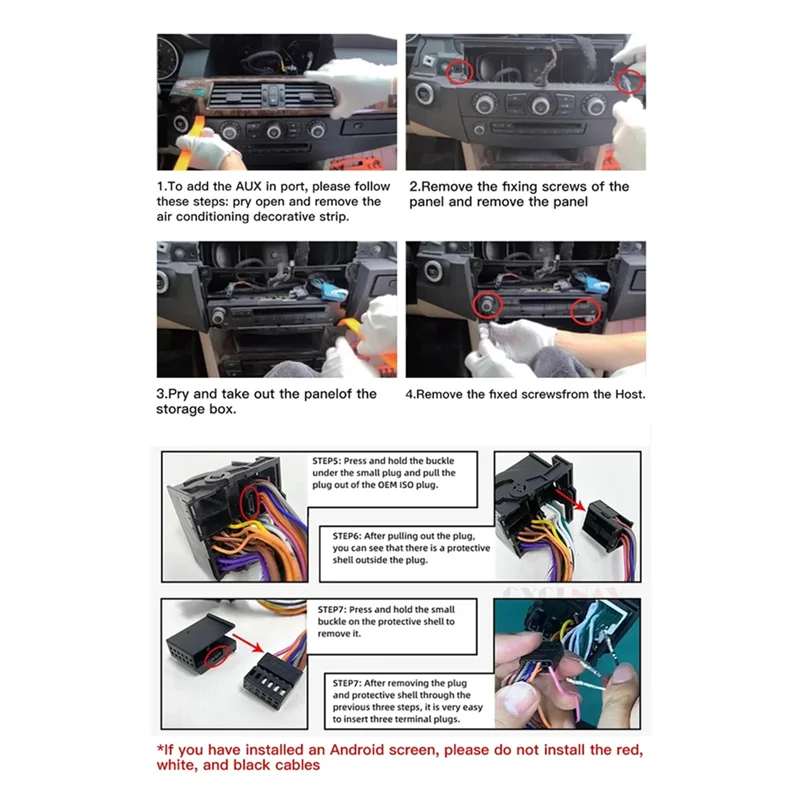 1.To add the AUX in port, please follow these steps: pry open and remove the air conditioning decorative strip.

2.Remove the fixing screws of the panel and remove the panel

3.Pry and take out the panelof the storage box.

4.Remove the fixed screwsfrom the Host.

STEP5: Press and hold the buckle under the small plug and pull the plug out of the OEM ISO plug.

STEP6: After pulling out the plug, you can see that there is a protective shell outside the plug.

STEP7: Press and hold the small buckle on the protective shell to remove it.

STEP7: After removing the plug and protective shell through the previous three steps, it is very easy to insert three terminal plugs.

*If you have installed an Android screen, please do not install the red, white, and black cables