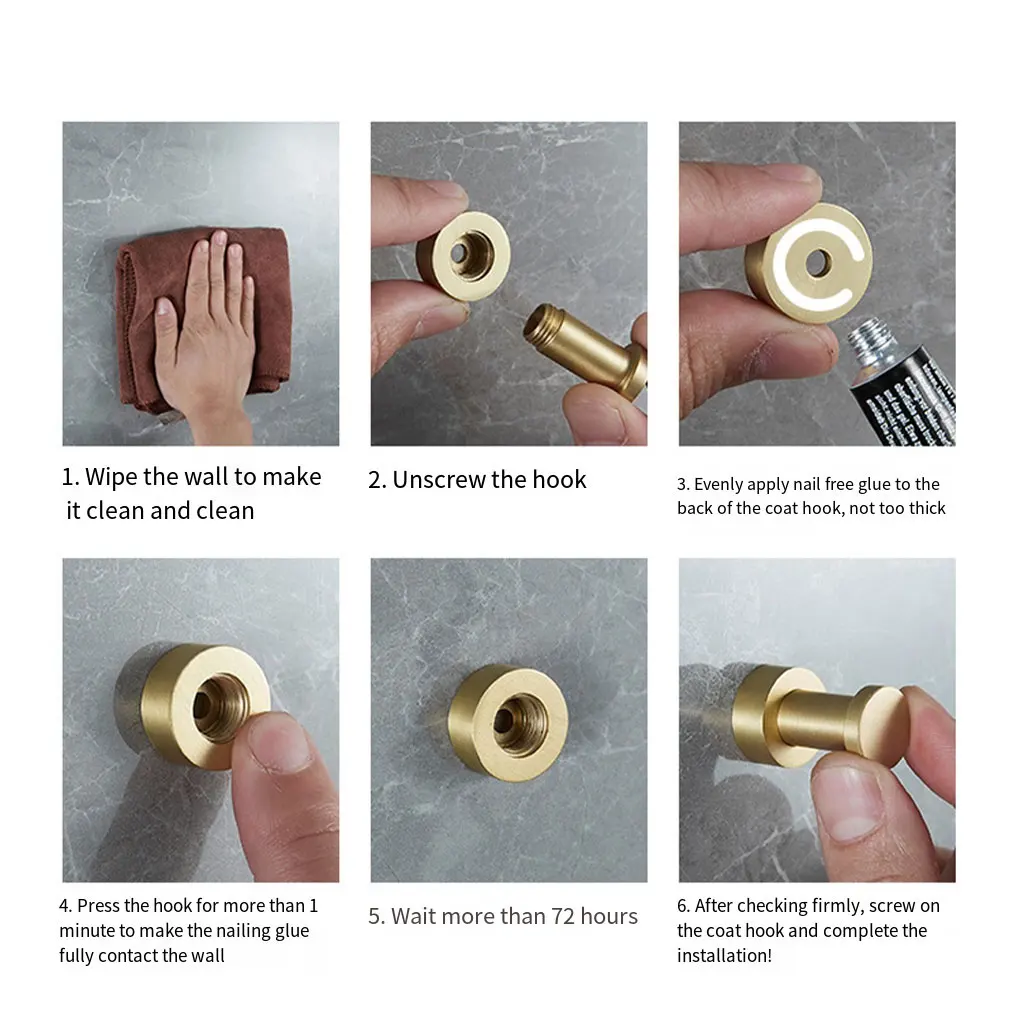 1. Wipe the wall to make it clean and clean

2. Unscrew the hook

3. Evenly apply nail free glue to the back of the coat hook, not too thick

4. Press the hook for more than 1 minute to make the nailing glue fully contact the wall

5. Wait more than 72 hours

6. After checking firmly, screw on the coat hook and complete the installation!