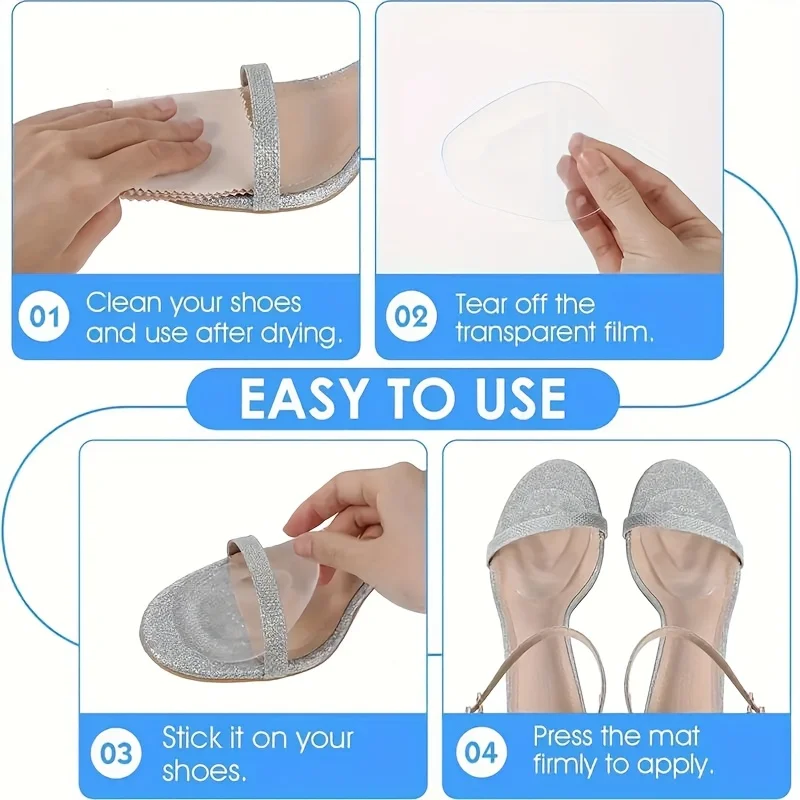 01 Clean your shoes and use after drying.

02 Tear off the transparent film.

EASY TO USE

03 Stick it on your shoes.

04 Press the mat firmly to apply.