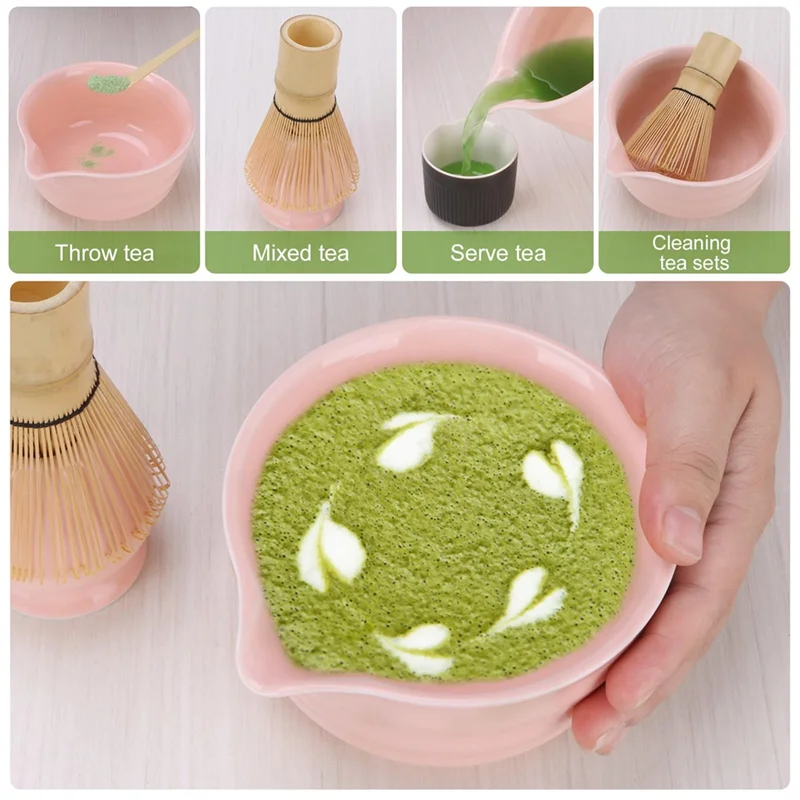 Throw tea

Mixed tea

Serve tea

Cleaning tea sets