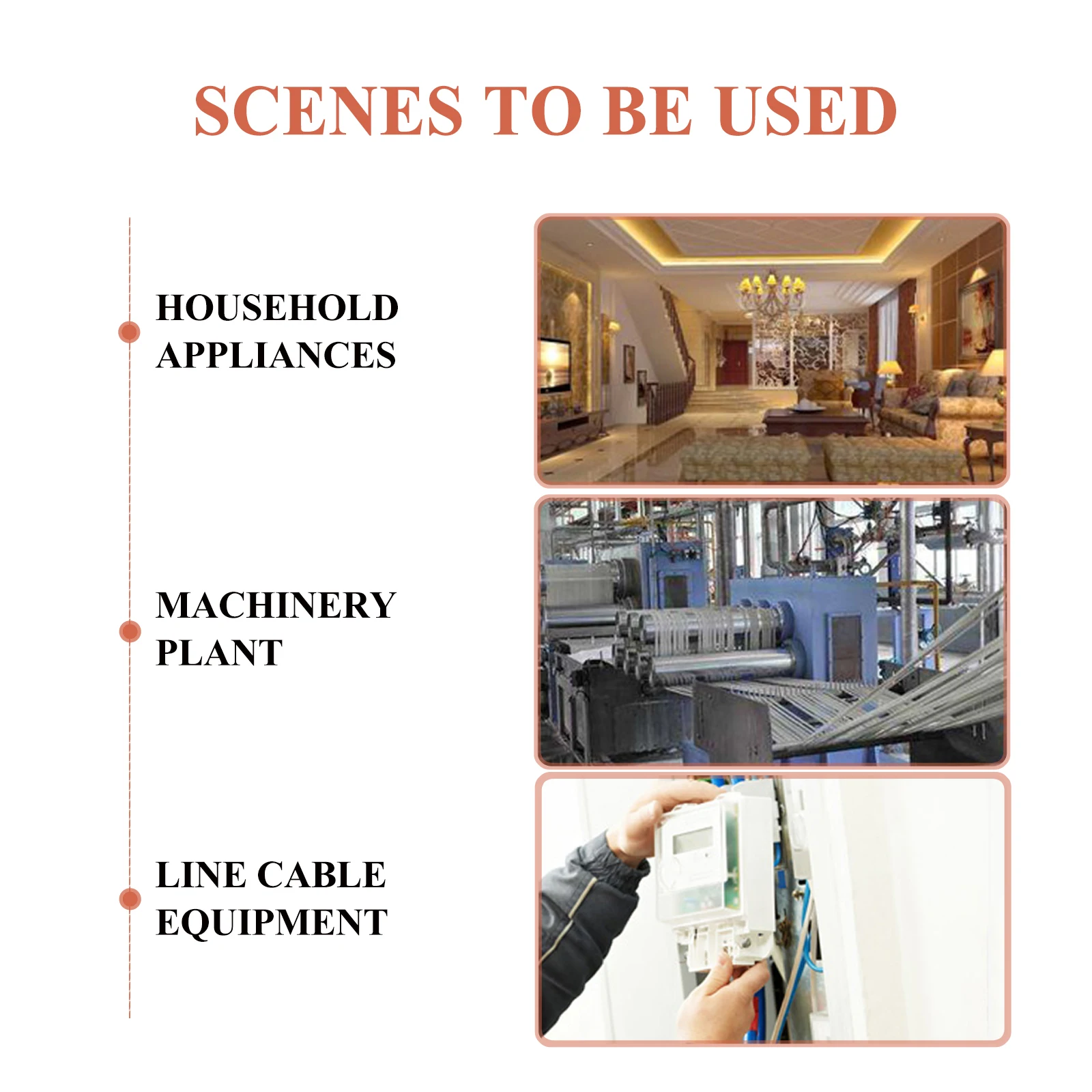 SCENES TO BE USED

HOUSEHOLD APPLIANCES

MACHINERY PLANT

LINE CABLE EQUIPMENT