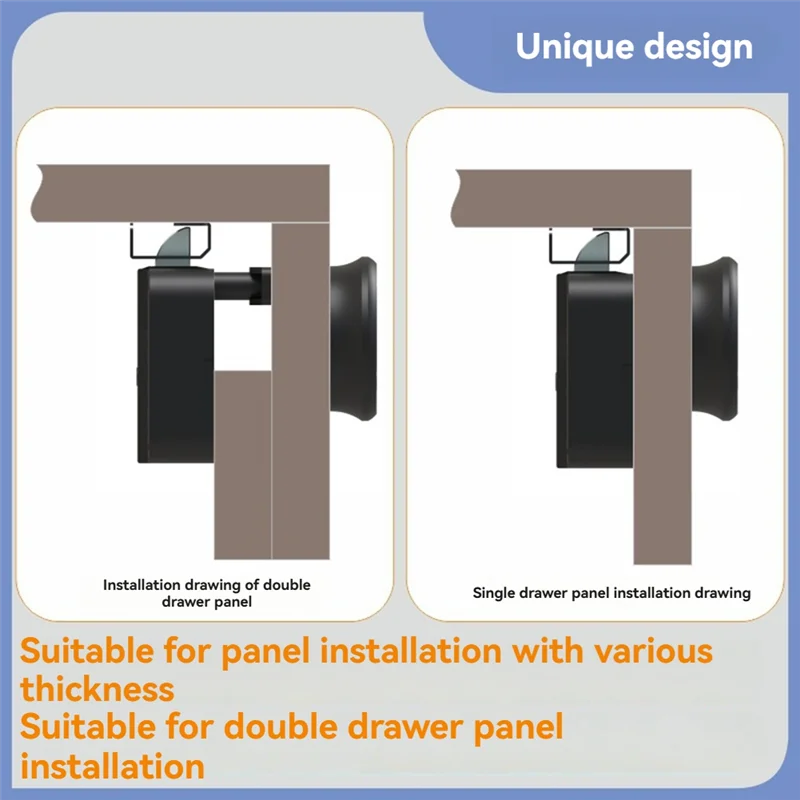 Unique design

Installation drawing of double drawer panel

Single drawer panel installation drawing

Suitable for panel installation with various thickness
Suitable for double drawer panel installation