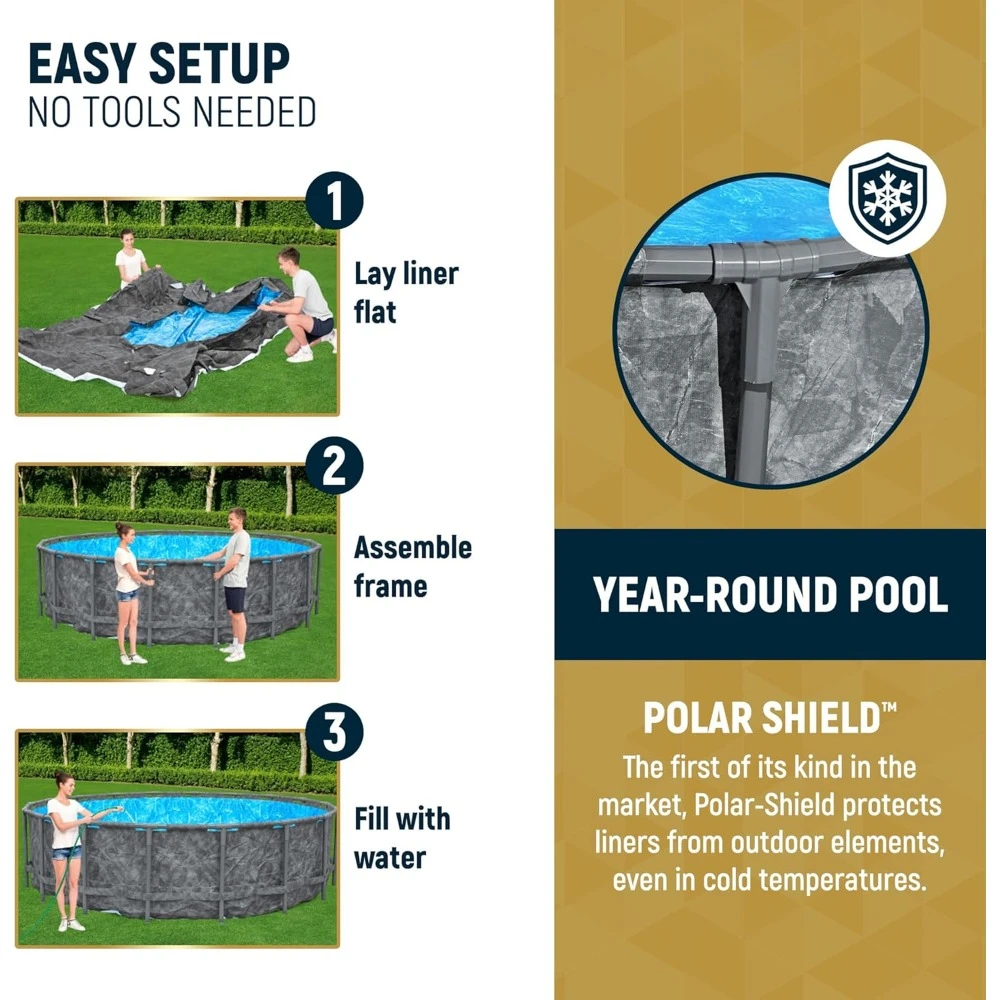 EASY SETUP
NO TOOLS NEEDED

1
Lay liner flat

2
Assemble frame

3
Fill with water

YEAR-ROUND POOL

POLAR SHIELD™
The first of its kind in the market, Polar-Shield protects liners from outdoor elements, even in cold temperatures.