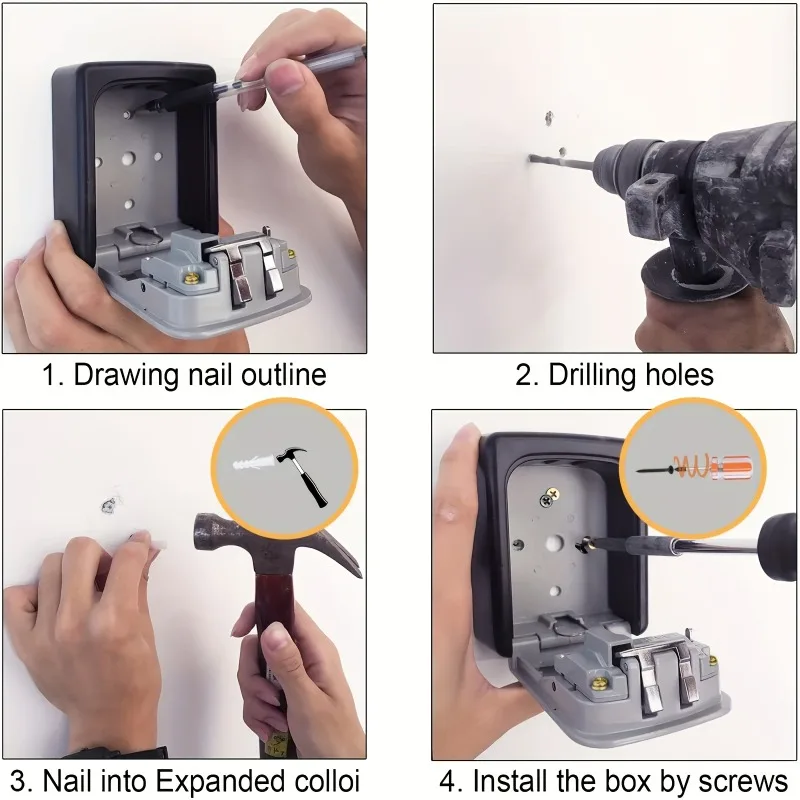 1. Drawing nail outline

2. Drilling holes

3. Nail into Expanded colloi

4. Install the box by screws