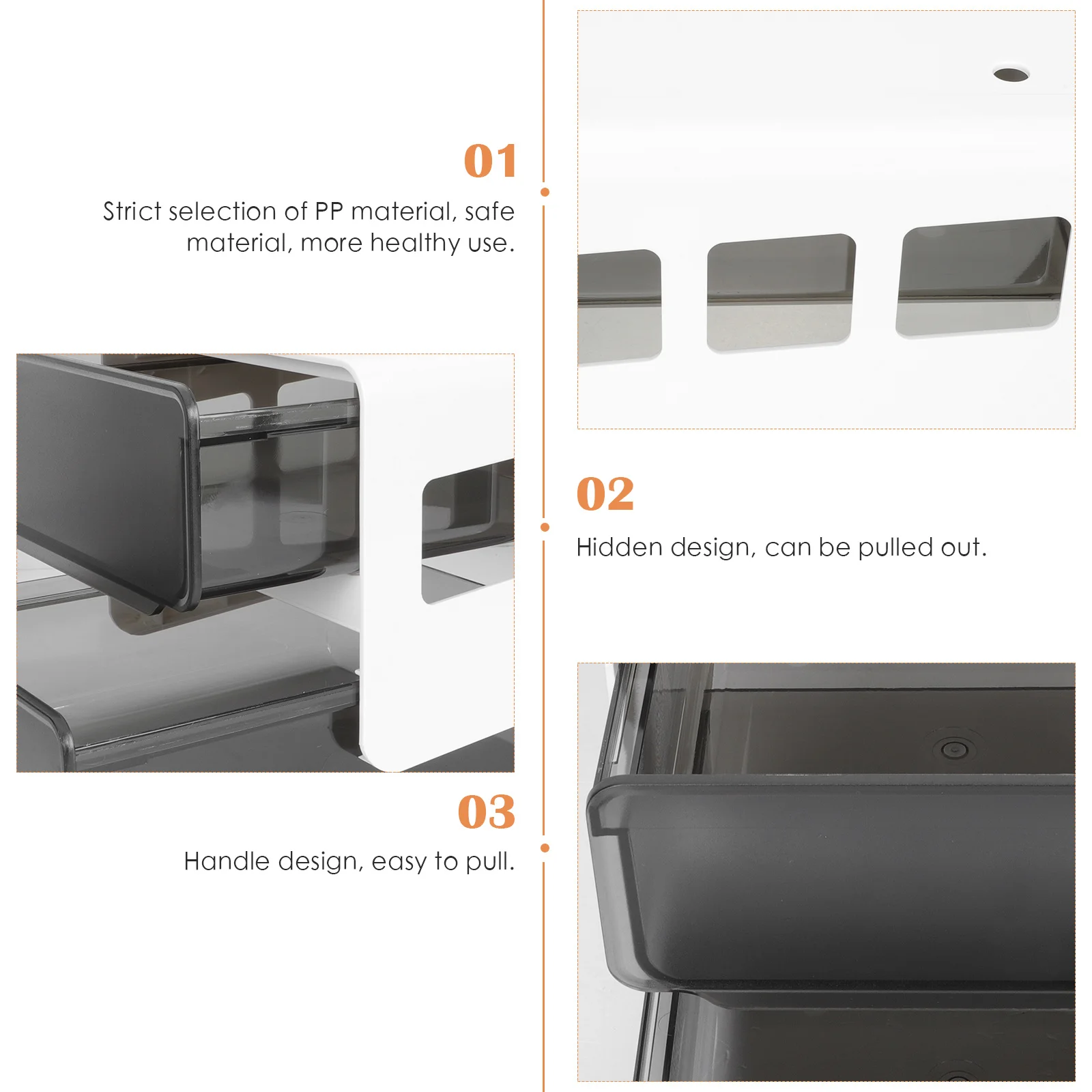 01

Strict selection of PP material, safe material, more healthy use.

02

Hidden design, can be pulled out.

03

Handle design, easy to pull.