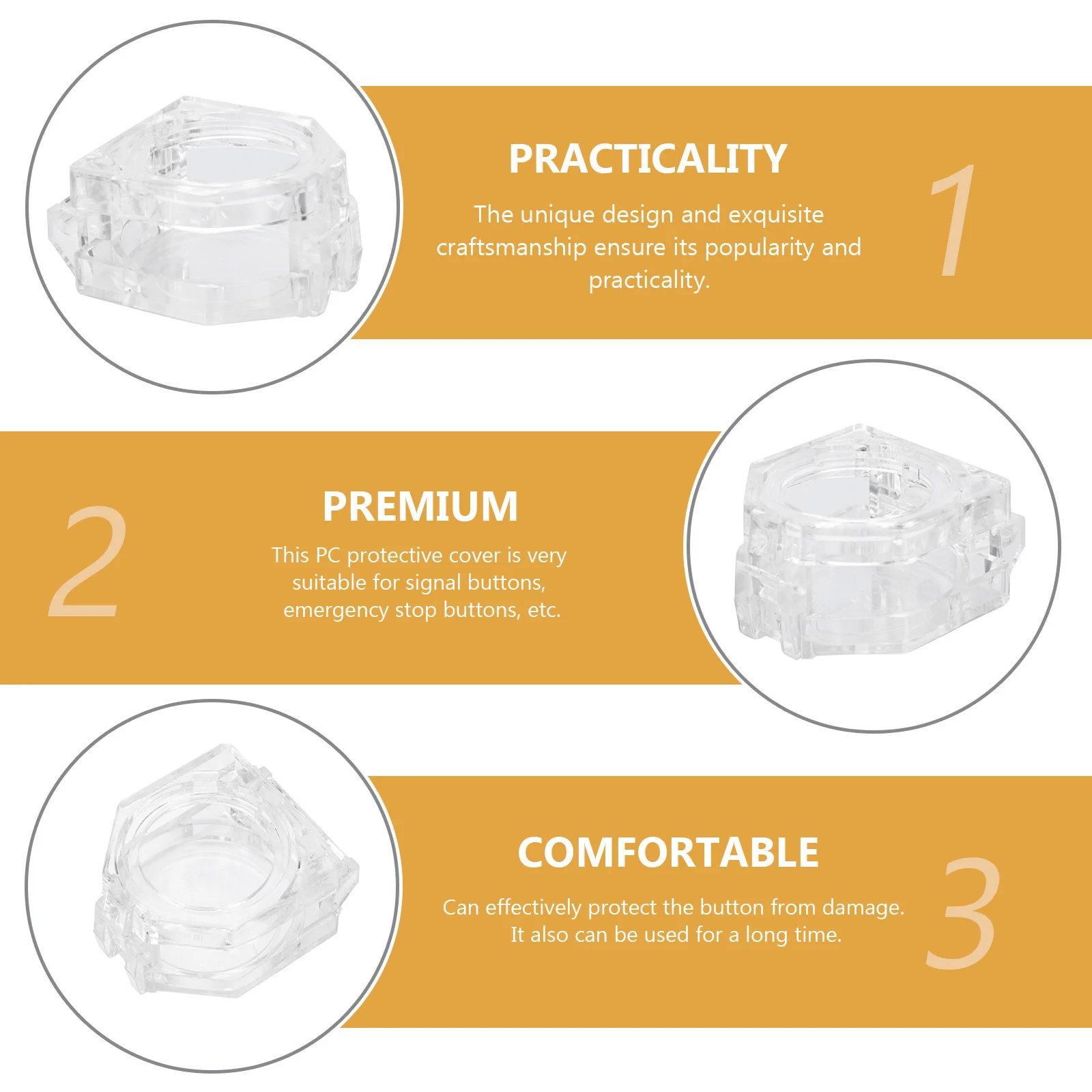 PRACTICALITY

The unique design and exquisite craftsmanship ensure its popularity and practicality.

1

2

PREMIUM

This PC protective cover is very suitable for signal buttons, emergency stop buttons, etc.

COMFORTABLE

Can effectively protect the button from damage. It also can be used for a long time.

3