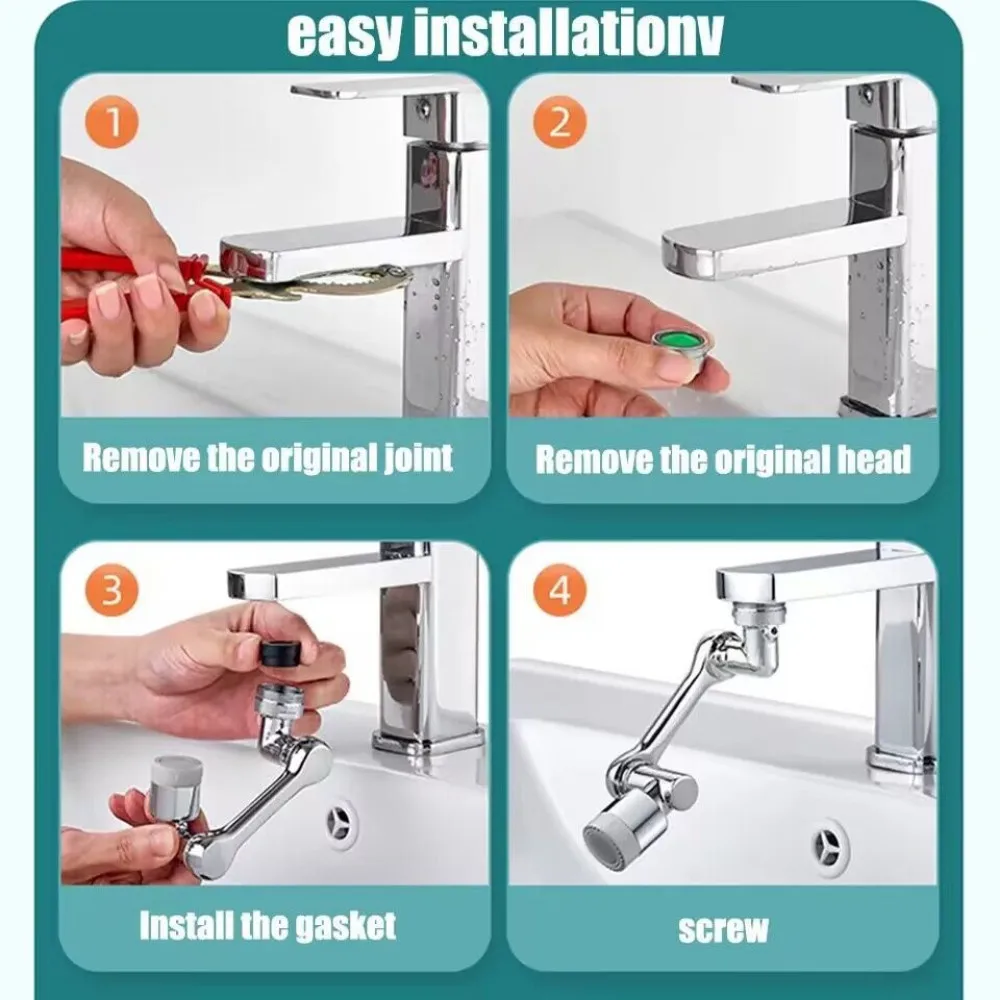 easy installationv

1

Remove the original joint

2

Remove the original head

3

Install the gasket

4

screw