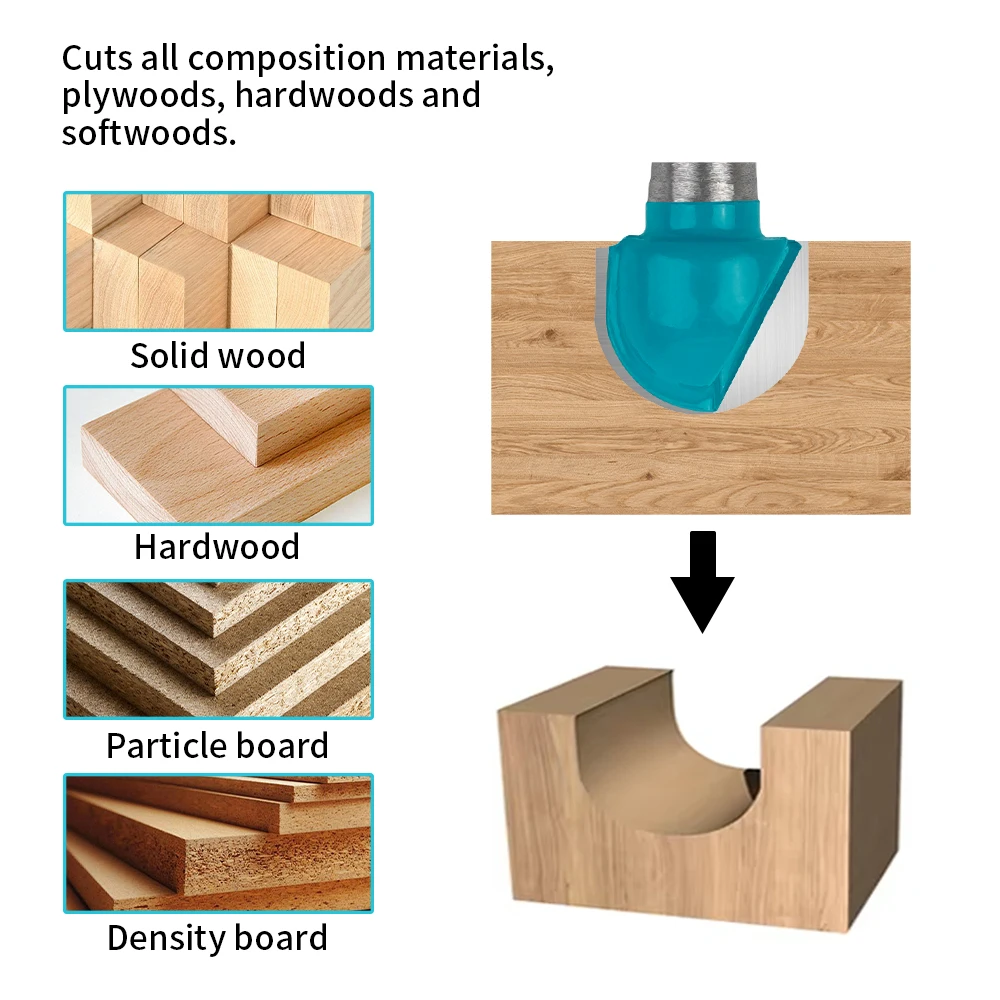 Cuts all composition materials, plywoods, hardwoods and softwoods.

Solid wood

Hardwood

Particle board

Density board