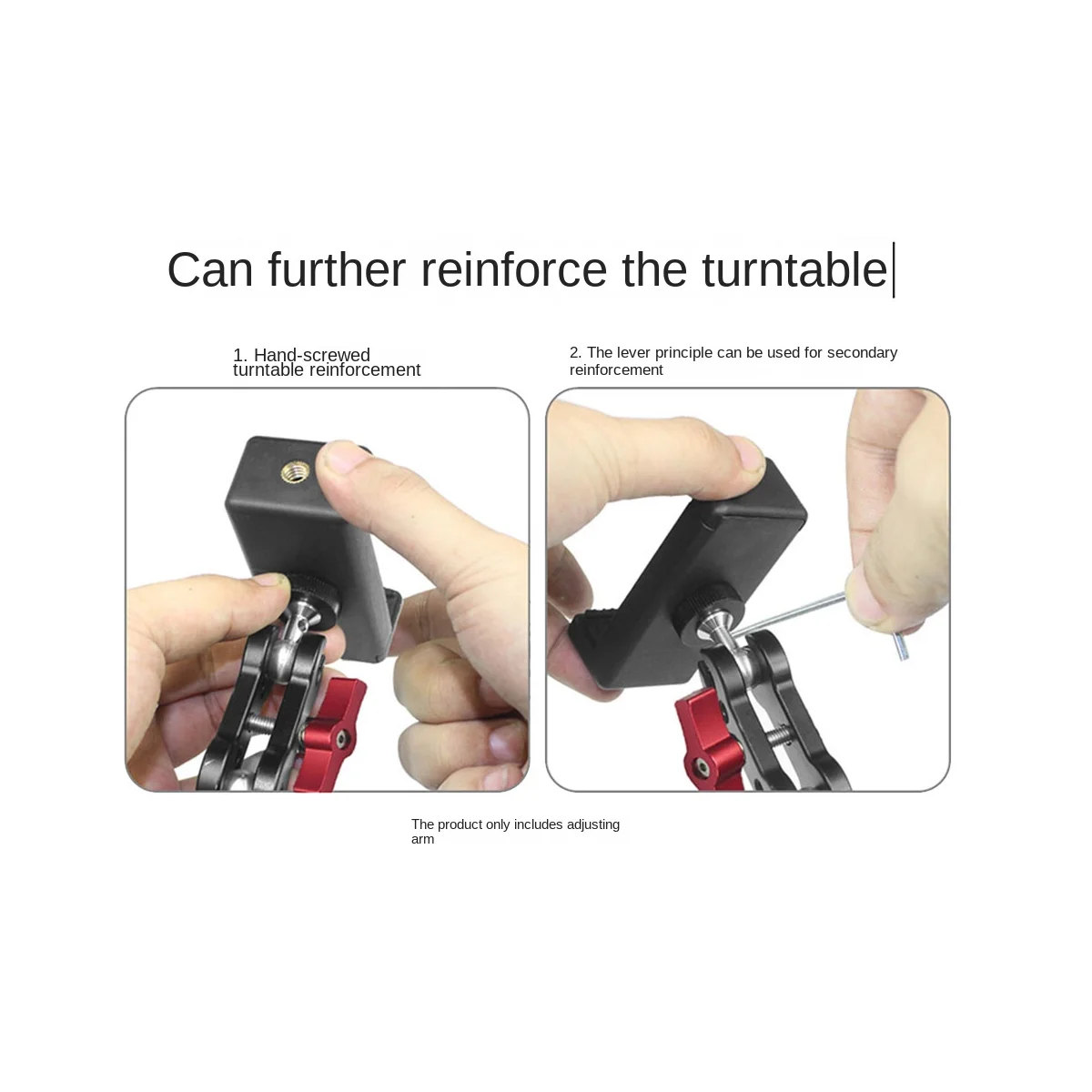 Can further reinforce the turntable

1. Hand-screwed turntable reinforcement

2. The lever principle can be used for secondary reinforcement

The product only includes adjusting arm