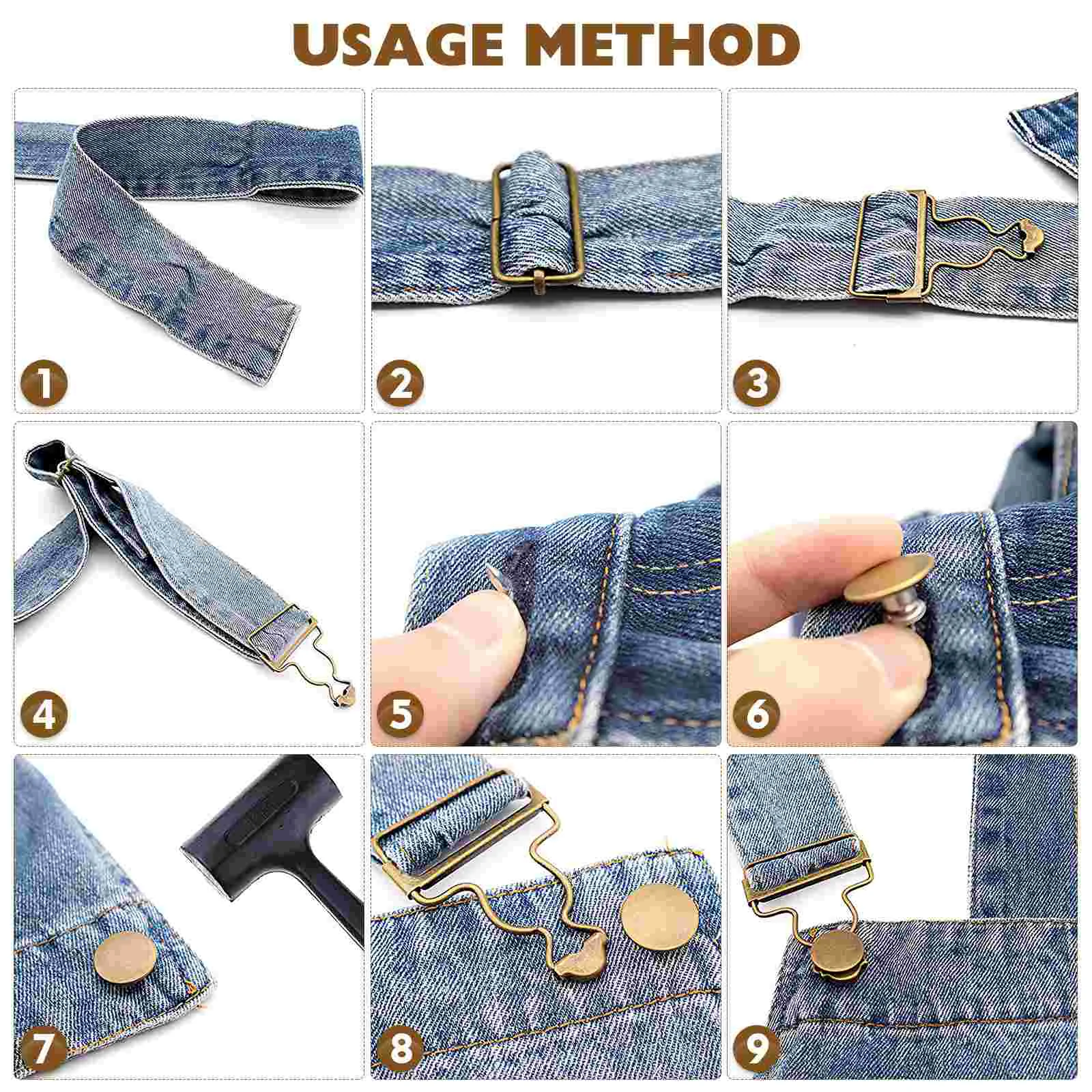 USAGE METHOD

1

2

3

4

5

6

7

8

9