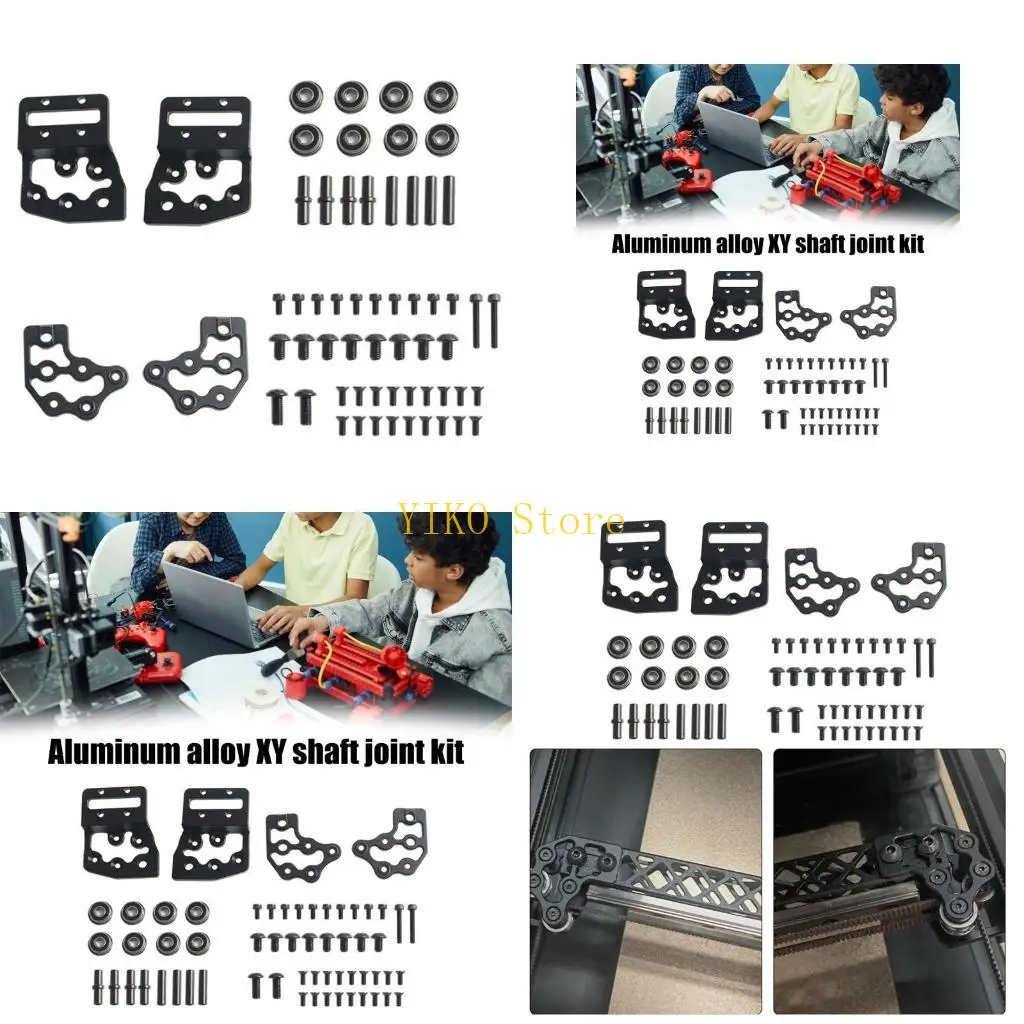 Aluminum alloy XY shaft joint kit

YIKO Store

Aluminum alloy XY shaft joint kit