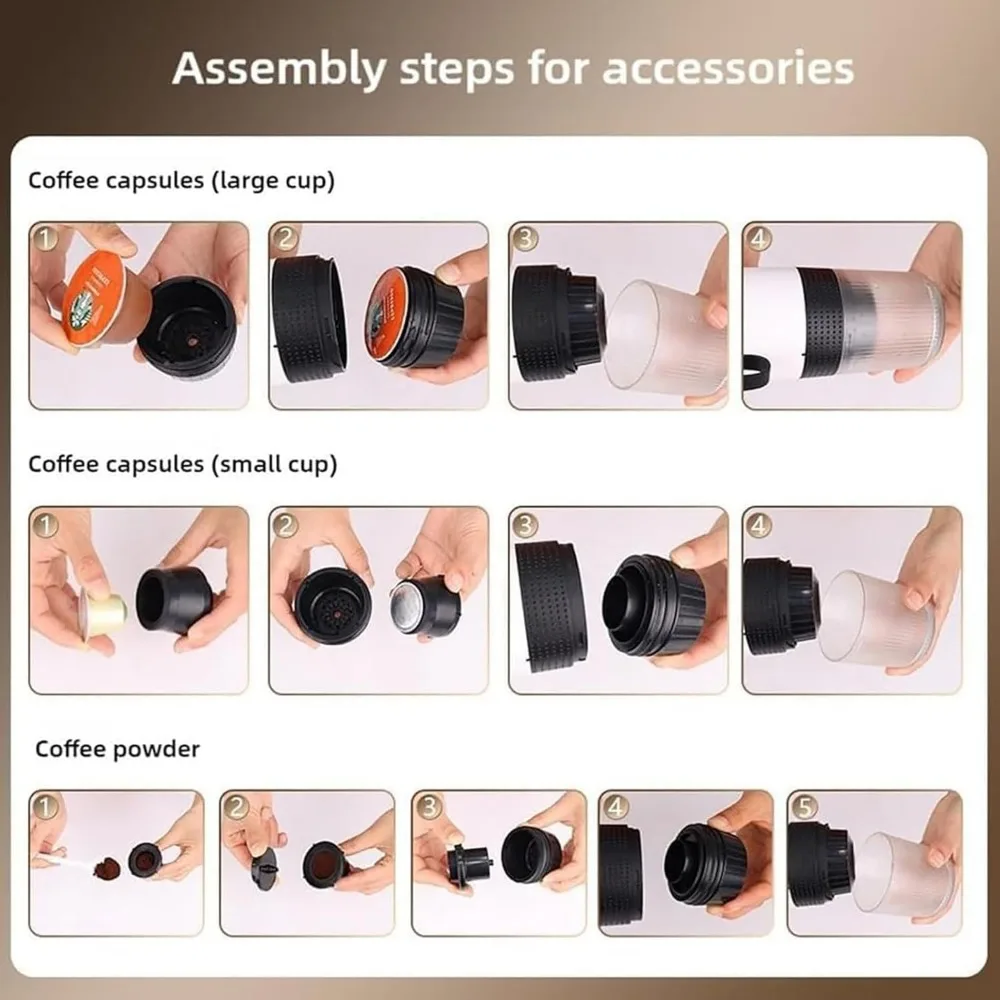 Assembly steps for accessories

Coffee capsules (large cup)

1 2 3 4

Coffee capsules (small cup)

1 2 3 4

Coffee powder

1 2 3 4 5