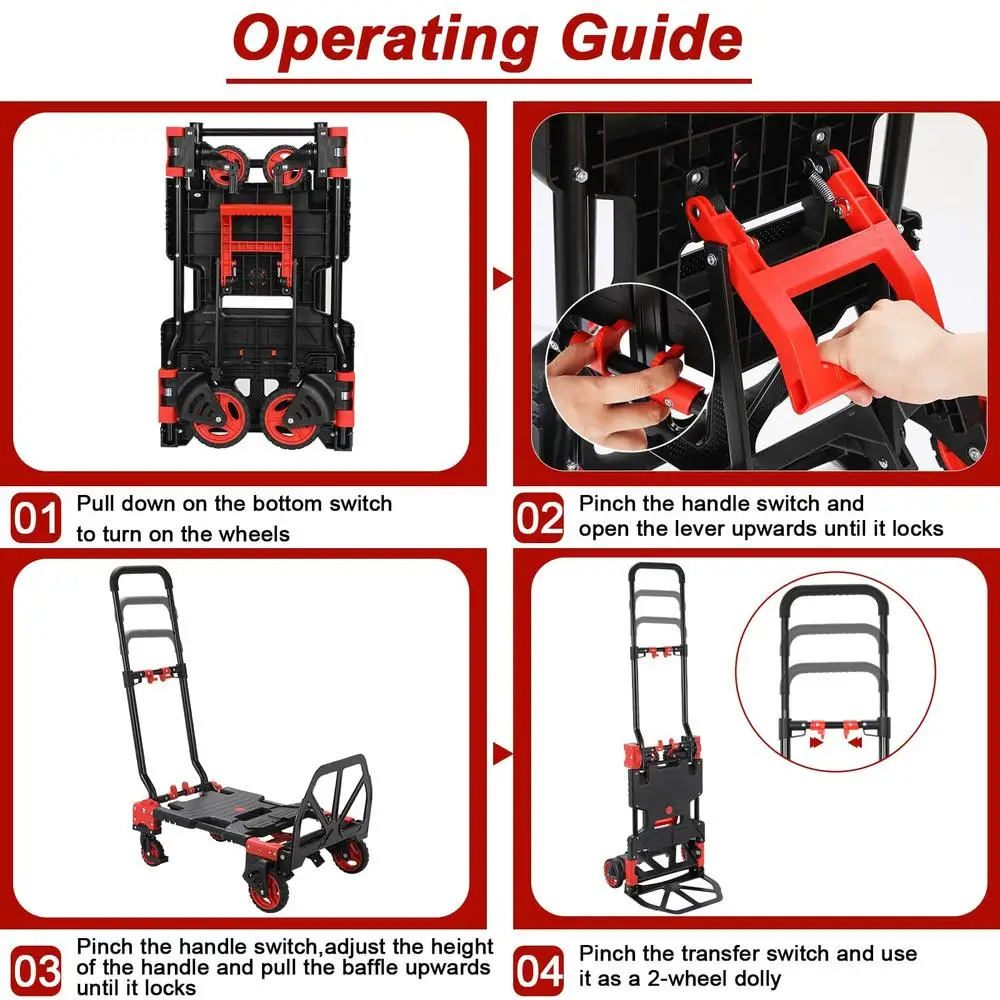 Operating Guide

01 Pull down on the bottom switch to turn on the wheels

02 Pinch the handle switch and open the lever upwards until it locks

03 Pinch the handle switch,adjust the height of the handle and pull the baffle upwards until it locks

04 Pinch the transfer switch and use it as a 2-wheel dolly