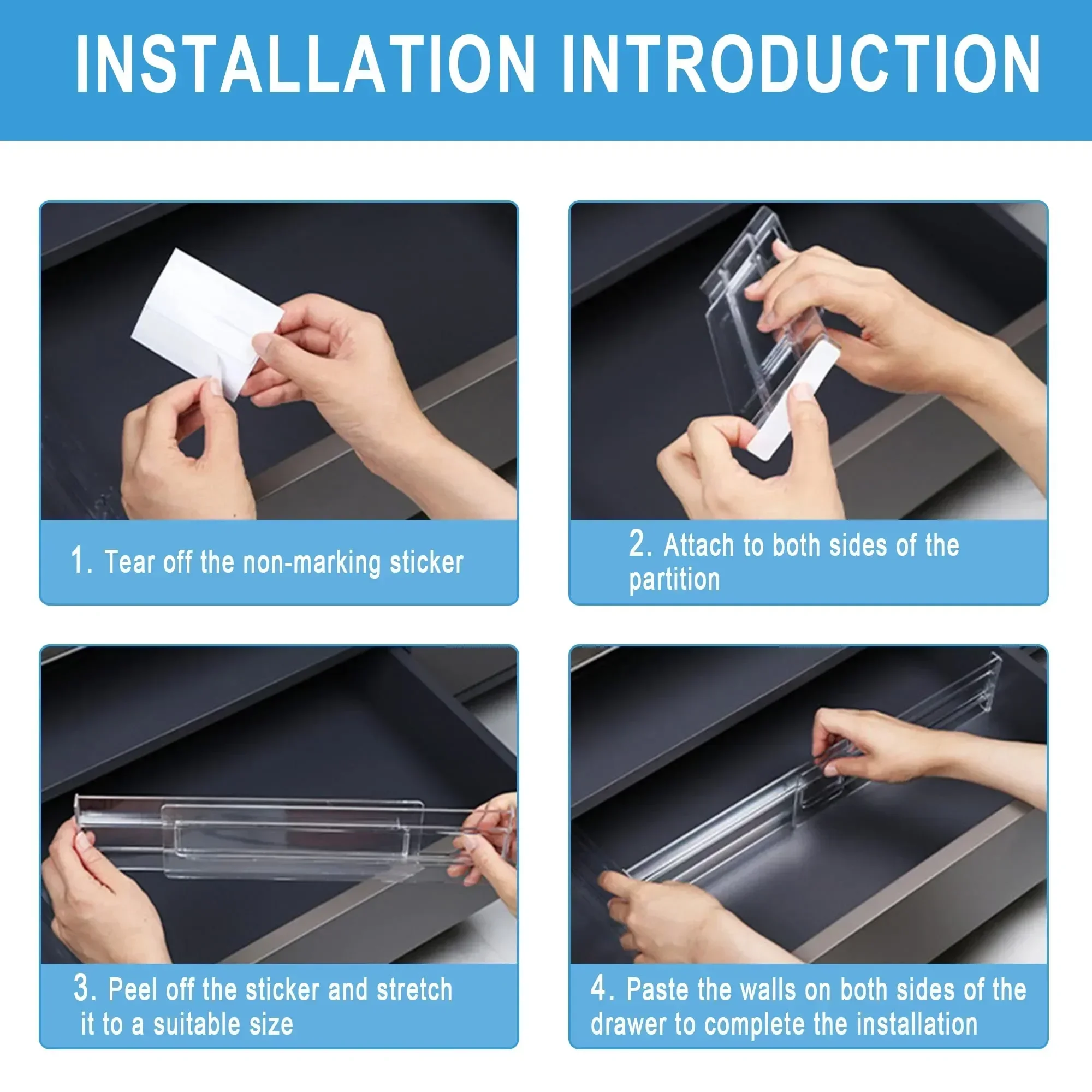 INSTALLATION INTRODUCTION

1. Tear off the non-marking sticker

2. Attach to both sides of the partition

3. Peel off the sticker and stretch it to a suitable size

4. Paste the walls on both sides of the drawer to complete the installation