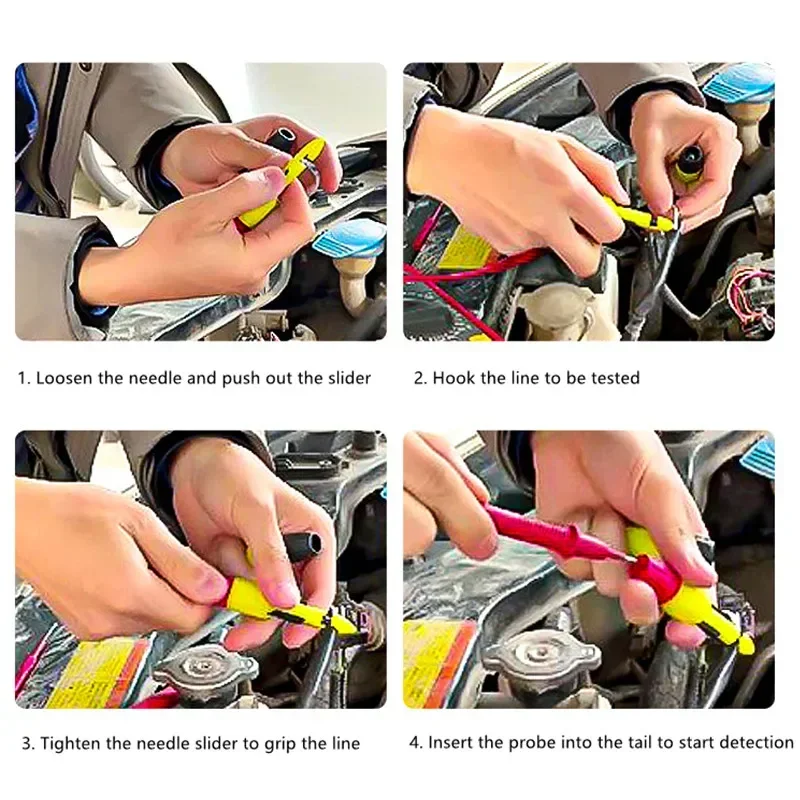 1. Loosen the needle and push out the slider

2. Hook the line to be tested

3. Tighten the needle slider to grip the line

4. Insert the probe into the tail to start detection