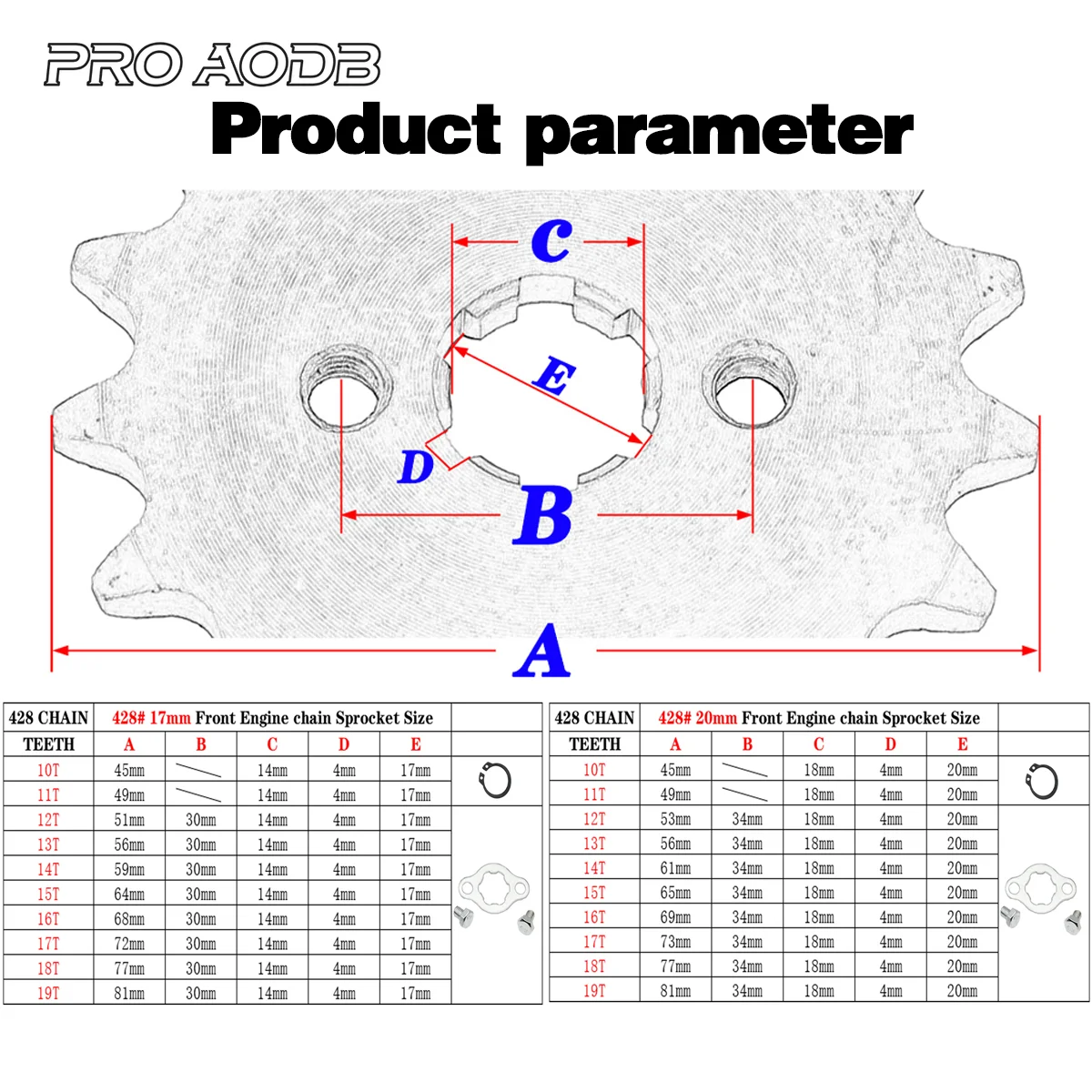 PRO AODB
Product parameter

C
E
D
B
A

| 428 CHAIN | 428# 17mm Front Engine chain Sprocket Size | | | | | |
|---|---|---|---|---|---|---|
| TEETH | A | B | C | D | E | |
| 10T | 45mm | | 14mm | 4mm | 17mm | |
| 11T | 49mm | | 14mm | 4mm | 17mm | |
| 12T | 51mm | 30mm | 14mm | 4mm | 17mm | |
| 13T | 56mm | 30mm | 14mm | 4mm | 17mm | |
| 14T | 59mm | 30mm | 14mm | 4mm | 17mm | |
| 15T | 64mm | 30mm | 14mm | 4mm | 17mm | |
| 16T | 68mm | 30mm | 14mm | 4mm | 17mm | |
| 17T | 72mm | 30mm | 14mm | 4mm | 17mm | |
| 18T | 77mm | 30mm | 14mm | 4mm | 17mm | |
| 19T | 81mm | 30mm | 14mm | 4mm | 17mm | |

| 428 CHAIN | 428# 20mm Front Engine chain Sprocket Size | | | | | |
|---|---|---|---|---|---|---|
| TEETH | A | B | C | D | E | |
| 10T | 45mm | | 18mm | 4mm | 20mm | |
| 11T | 49mm | | 18mm | 4mm | 20mm | |
| 12T | 53mm | 34mm | 18mm | 4mm | 20mm | |
| 13T | 56mm | 34mm | 18mm | 4mm | 20mm | |
| 14T | 61mm | 34mm | 18mm | 4mm | 20mm | |
| 15T | 65mm | 34mm | 18mm | 4mm | 20mm | |
| 16T | 69mm | 34mm | 18mm | 4mm | 20mm | |
| 17T | 73mm | 34mm | 18mm | 4mm | 20mm | |
| 18T | 77mm | 34mm | 18mm | 4mm | 20mm | |
| 19T | 81mm | 34mm | 18mm | 4mm | 20mm | |