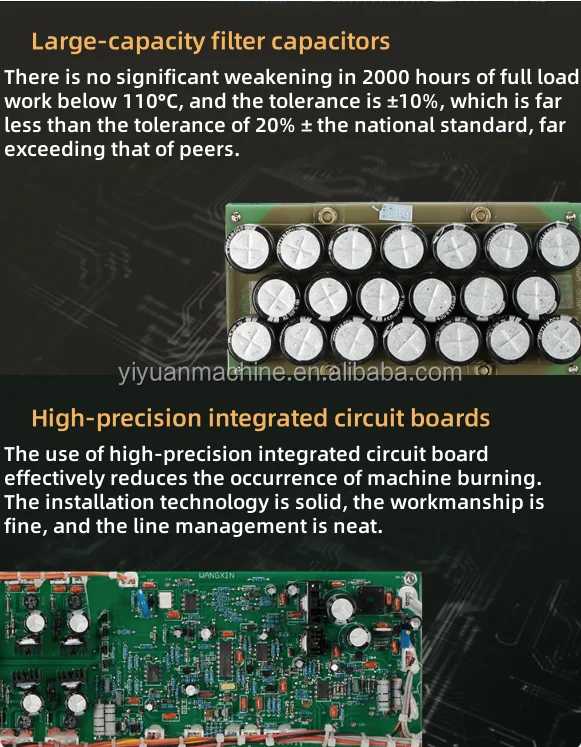 Large-capacity filter capacitors

There is no significant weakening in 2000 hours of full load work below 110°C, and the tolerance is ±10%, which is far less than the tolerance of 20% ± the national standard, far exceeding that of peers.

yiyuanmachine.en.alibaba.com

High-precision integrated circuit boards

The use of high-precision integrated circuit board effectively reduces the occurrence of machine burning. The installation technology is solid, the workmanship is fine, and the line management is neat.

WANGXIN