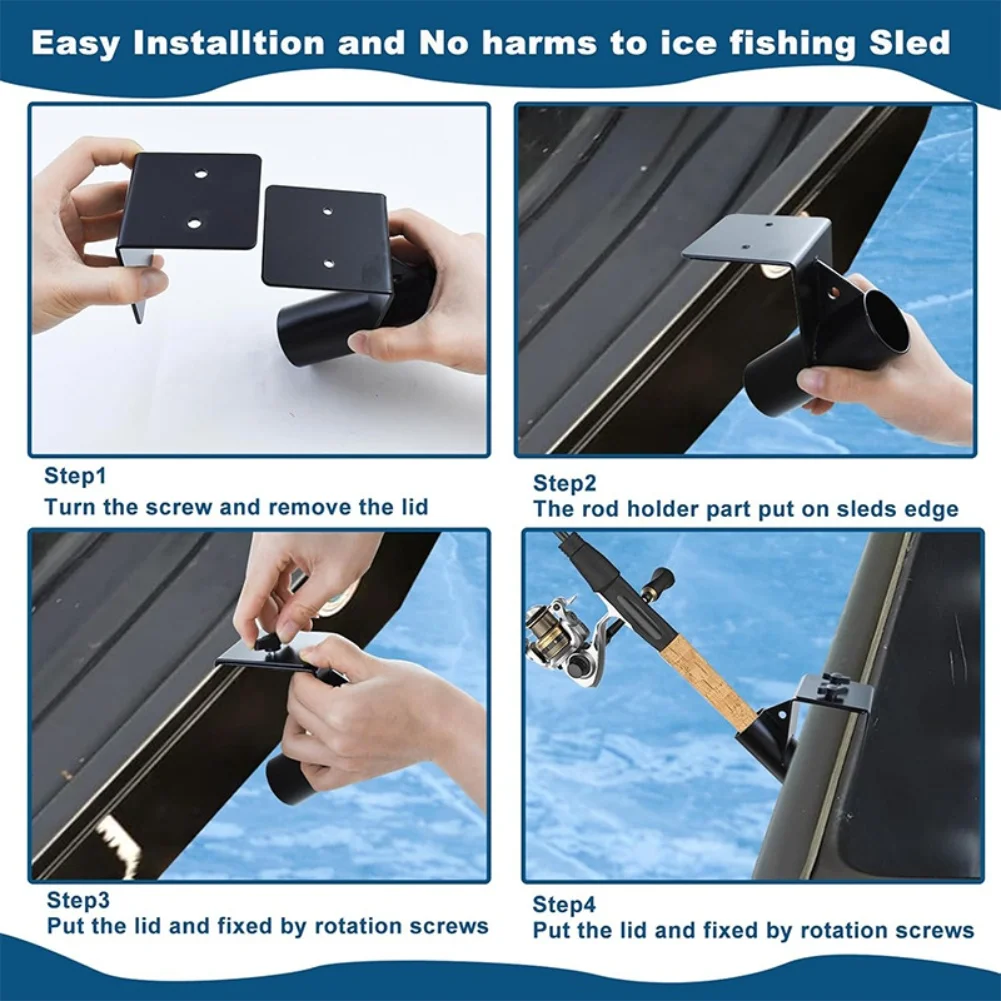 Easy Installtion and No harms to ice fishing Sled

Step1
Turn the screw and remove the lid

Step2
The rod holder part put on sleds edge

Step3
Put the lid and fixed by rotation screws

Step4
Put the lid and fixed by rotation screws