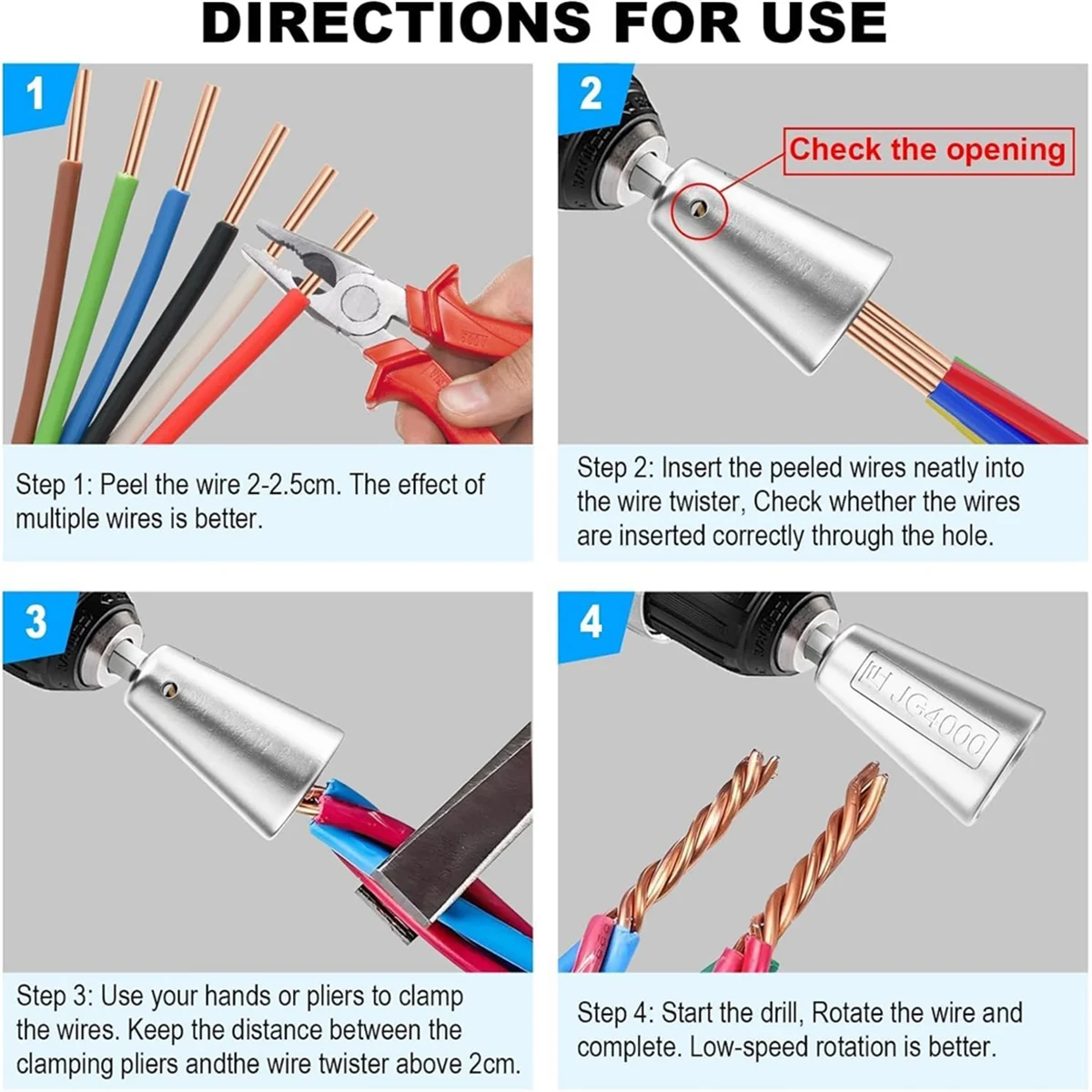 DIRECTIONS FOR USE

1

Step 1: Peel the wire 2-2.5cm. The effect of multiple wires is better.

2

Check the opening

Step 2: Insert the peeled wires neatly into the wire twister, Check whether the wires are inserted correctly through the hole.

3

Step 3: Use your hands or pliers to clamp the wires. Keep the distance between the clamping pliers andthe wire twister above 2cm.

4

JG4000

Step 4: Start the drill, Rotate the wire and complete. Low-speed rotation is better.