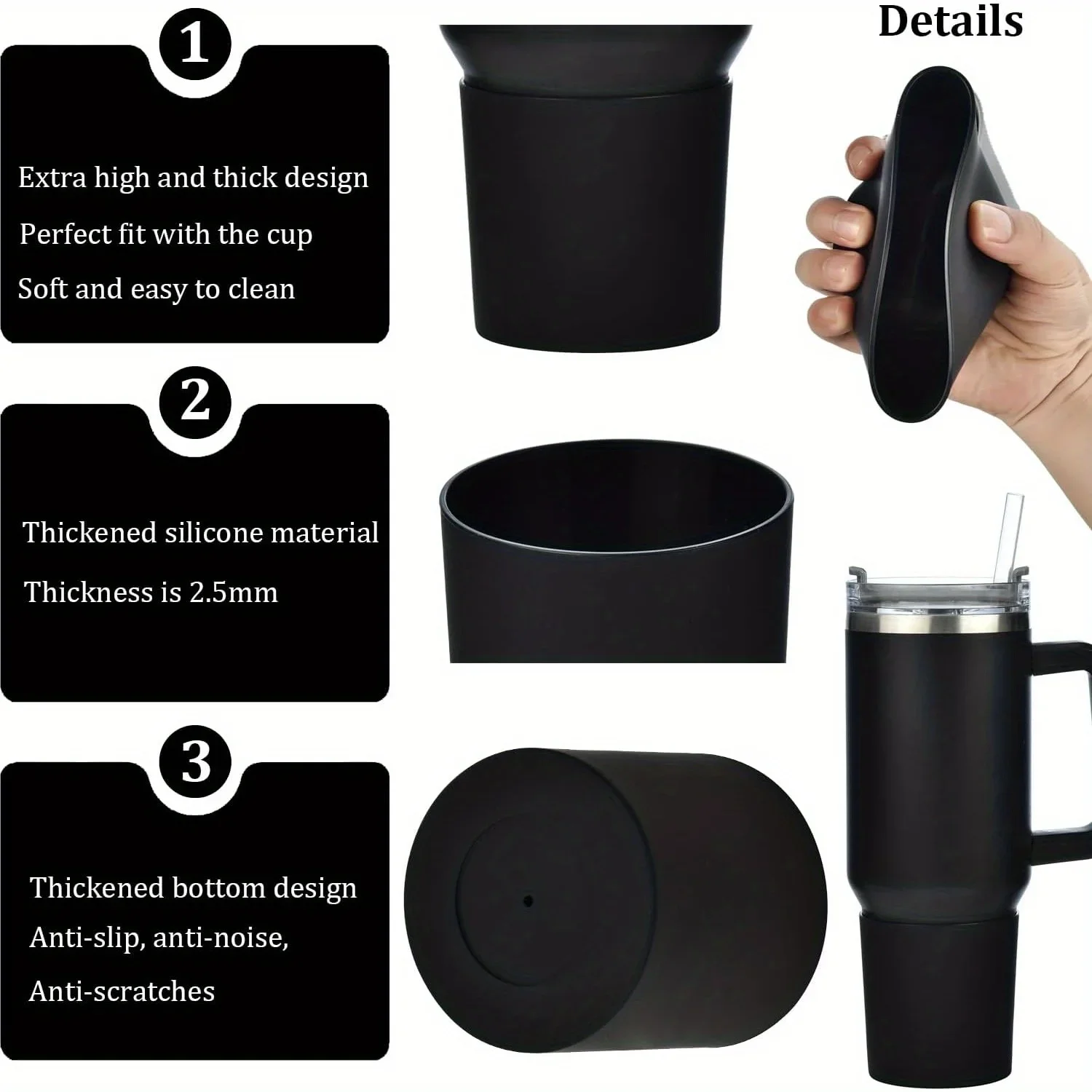 Details

1

Extra high and thick design

Perfect fit with the cup

Soft and easy to clean

2

Thickened silicone material

Thickness is 2.5mm

3

Thickened bottom design

Anti-slip, anti-noise,

Anti-scratches