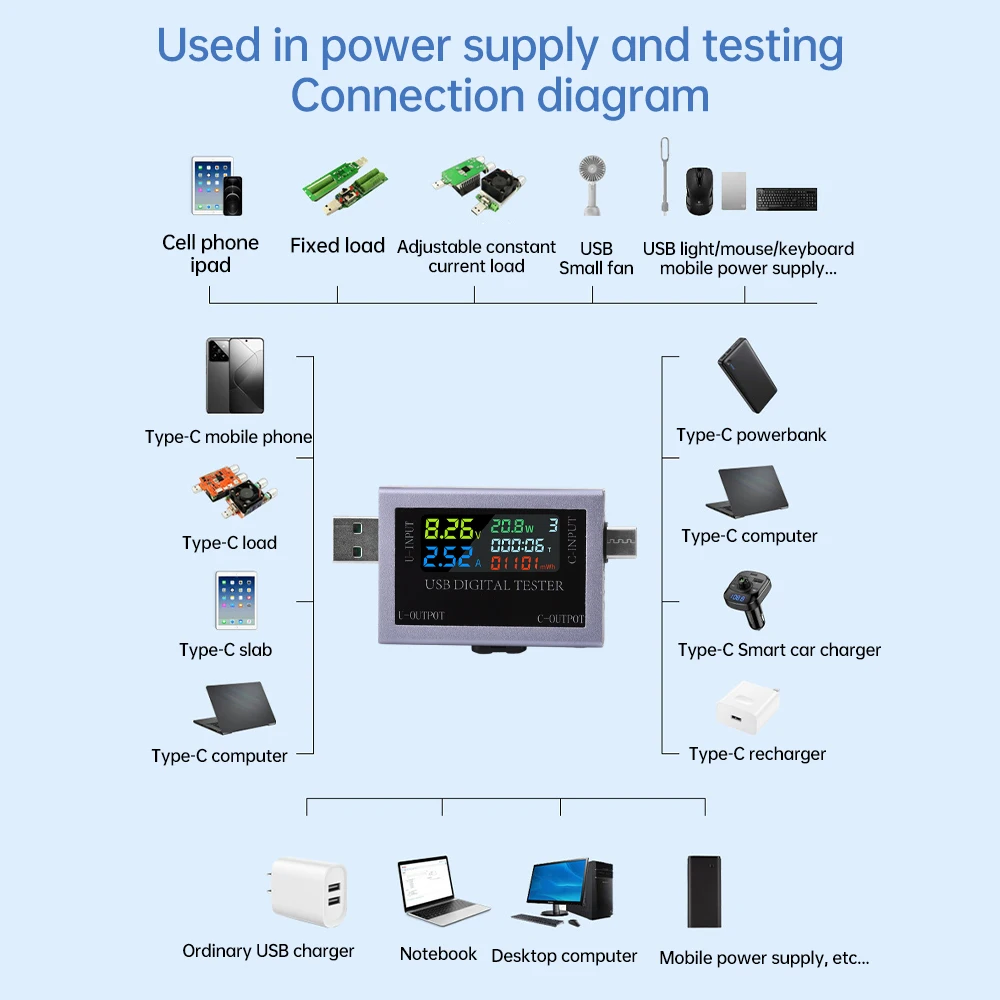 Used in power supply and testing
Connection diagram

Cell phone ipad

Fixed load

Adjustable constant current load

USB Small fan

USB light/mouse/keyboard mobile power supply...

Type-C mobile phone

Type-C load

Type-C slab

Type-C computer

U-INPUT

8.26 V

2.52 A

20.8 W

3

000:06 T

01101 mWh

C-INPUT

USB DIGITAL TESTER

U-OUTPOT

C-OUTPOT

Type-C powerbank

Type-C computer

Type-C Smart car charger

Type-C recharger

Ordinary USB charger

Notebook

Desktop computer

Mobile power supply, etc...