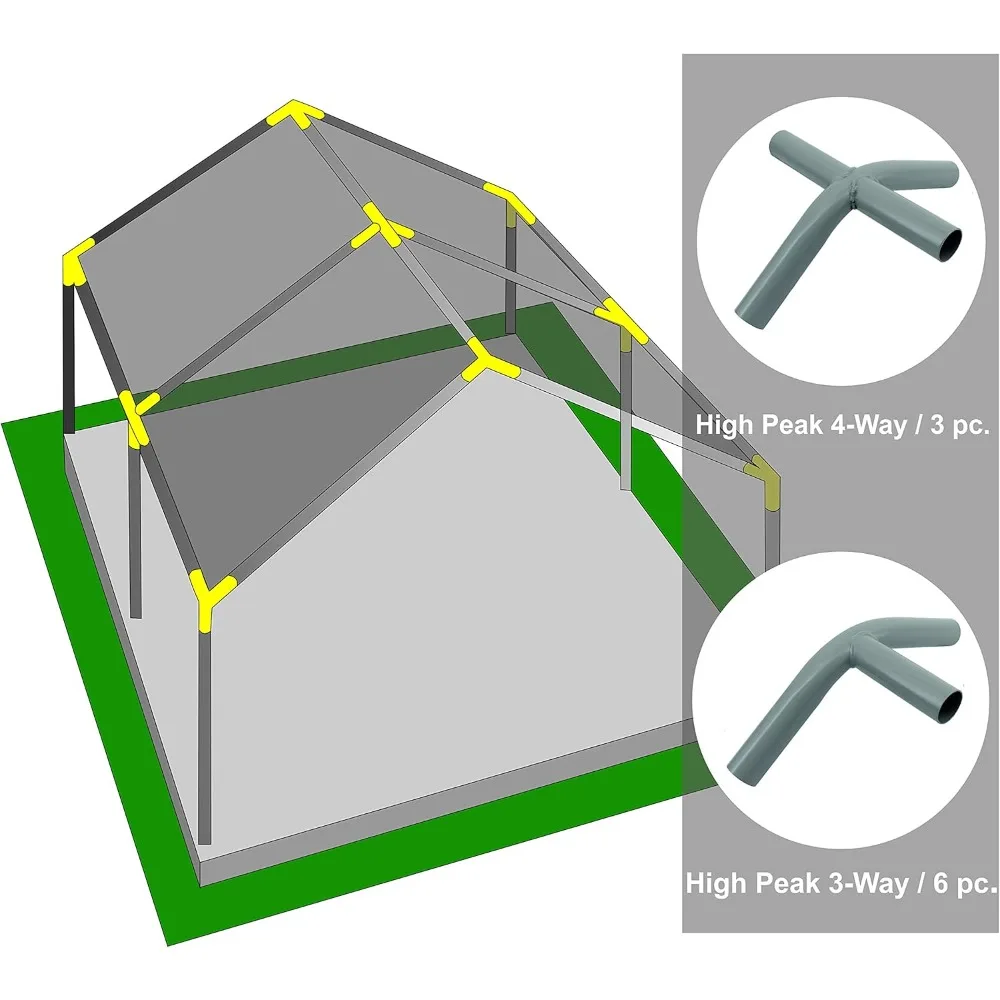 High Peak 4-Way / 3 pc.

High Peak 3-Way / 6 pc.