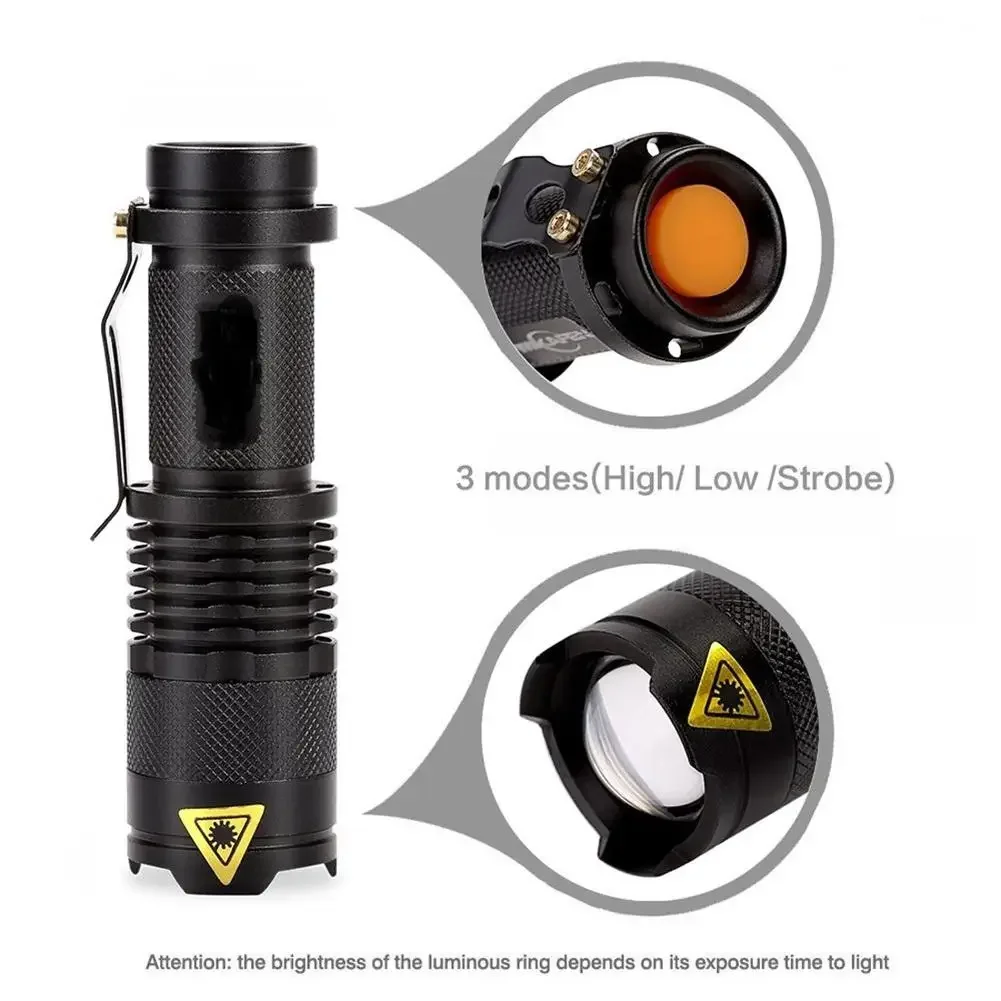 3 modes(High/ Low /Strobe)

Attention: the brightness of the luminous ring depends on its exposure time to light