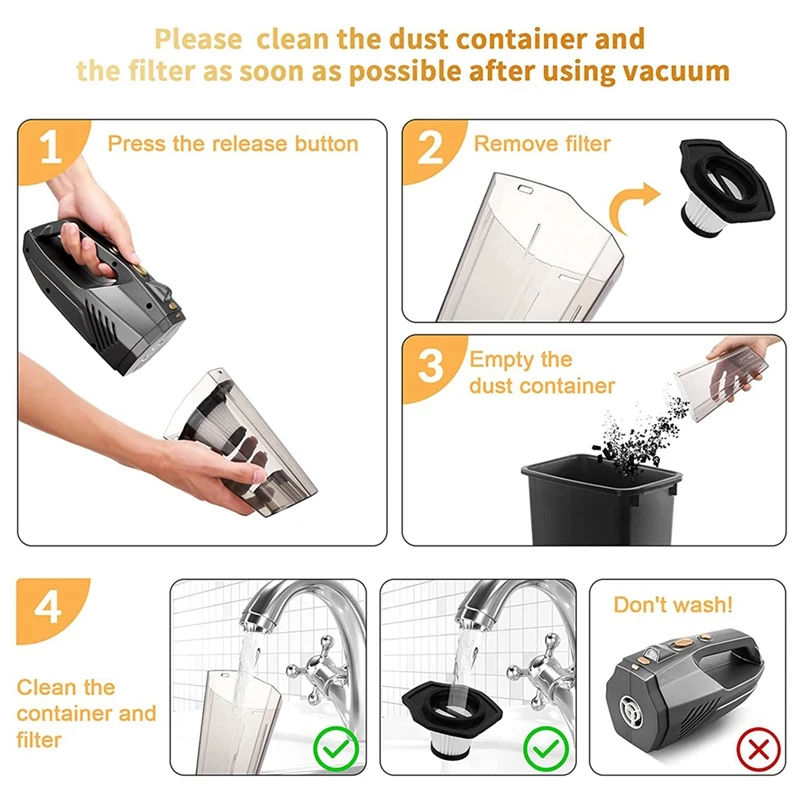 Please clean the dust container and the filter as soon as possible after using vacuum

1 Press the release button

2 Remove filter

3 Empty the dust container

4

Clean the container and filter

Don't wash!