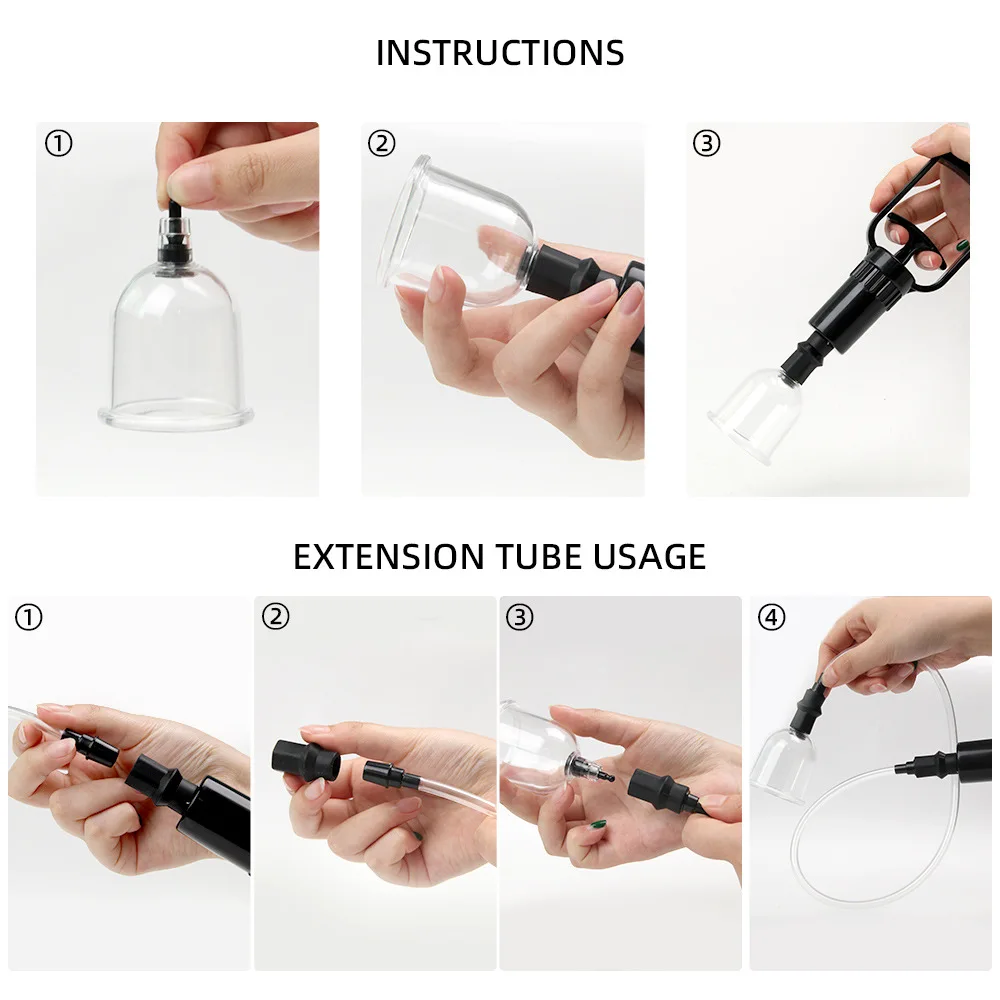 INSTRUCTIONS

①

②

③

EXTENSION TUBE USAGE

①

②

③

④