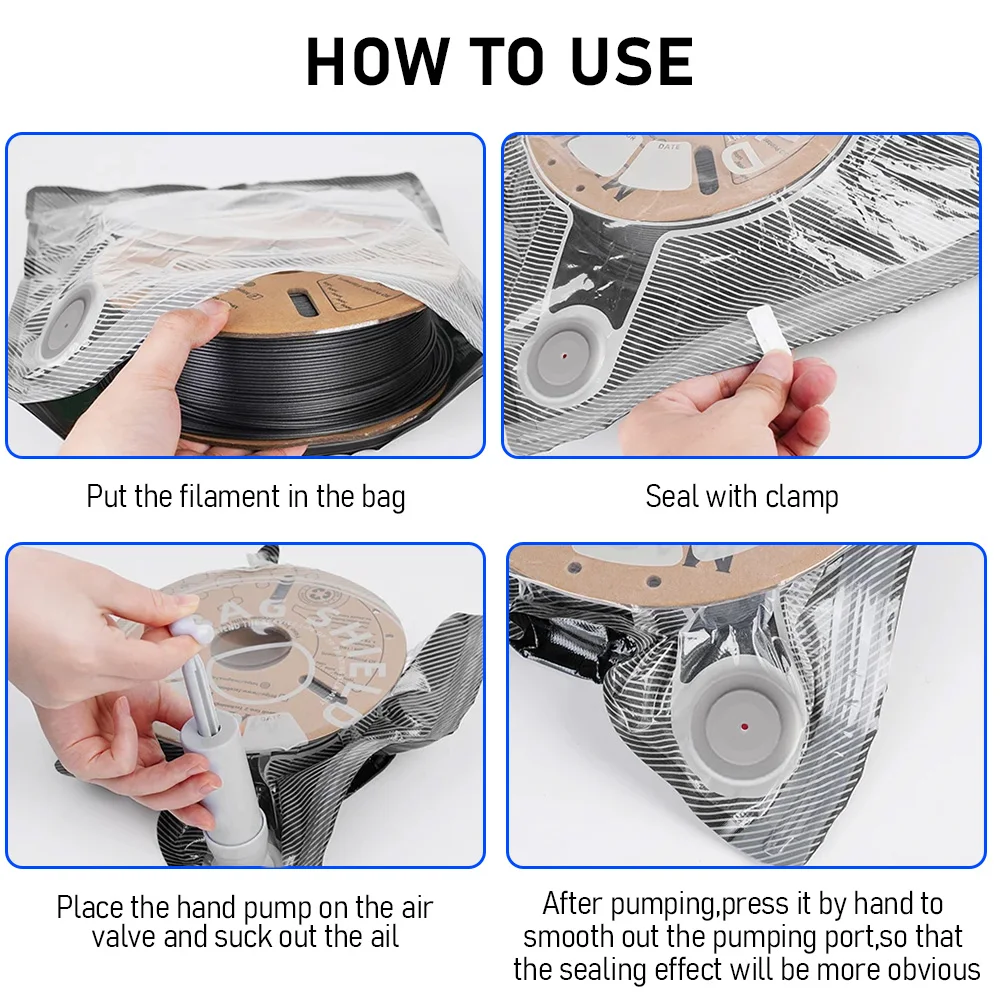 HOW TO USE

Put the filament in the bag

Seal with clamp

Place the hand pump on the air valve and suck out the ail

After pumping,press it by hand to smooth out the pumping port,so that the sealing effect will be more obvious