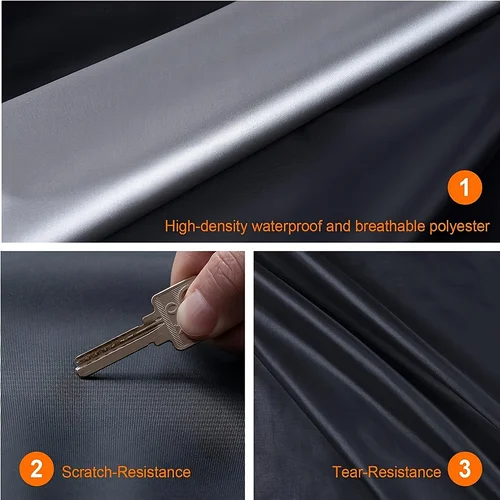 1
High-density waterproof and breathable polyester

2 Scratch-Resistance

Tear-Resistance 3