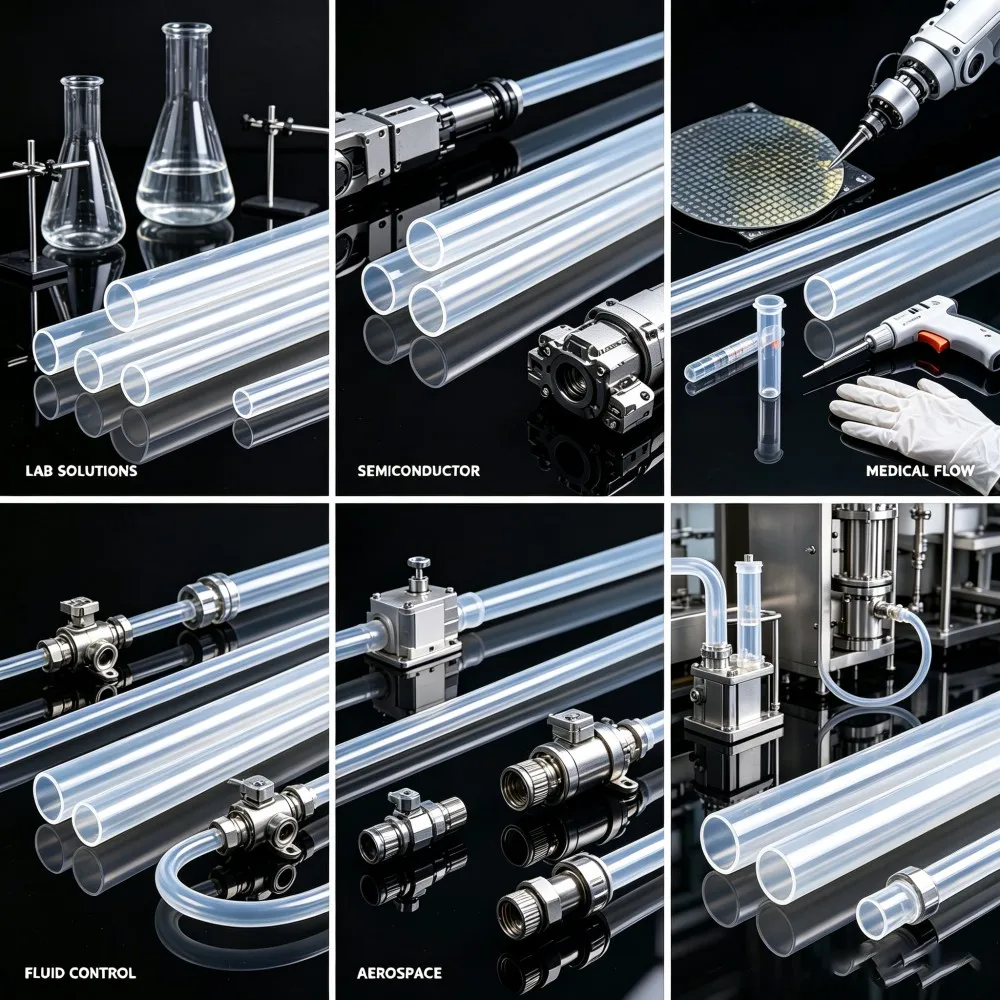 LAB SOLUTIONS

SEMICONDUCTOR

MEDICAL FLOW

FLUID CONTROL

AEROSPACE