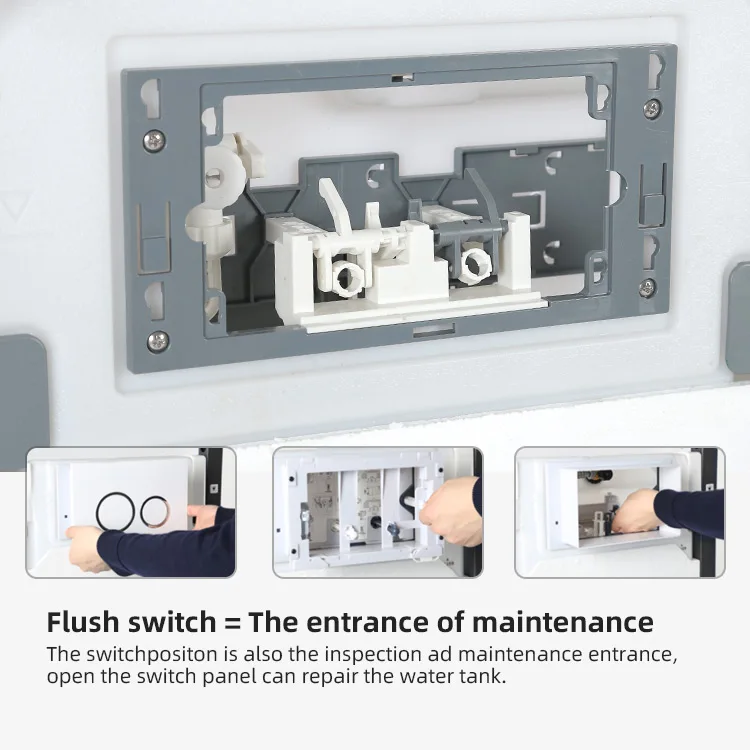 Flush switch = The entrance of maintenance

The switchpositon is also the inspection ad maintenance entrance, open the switch panel can repair the water tank.