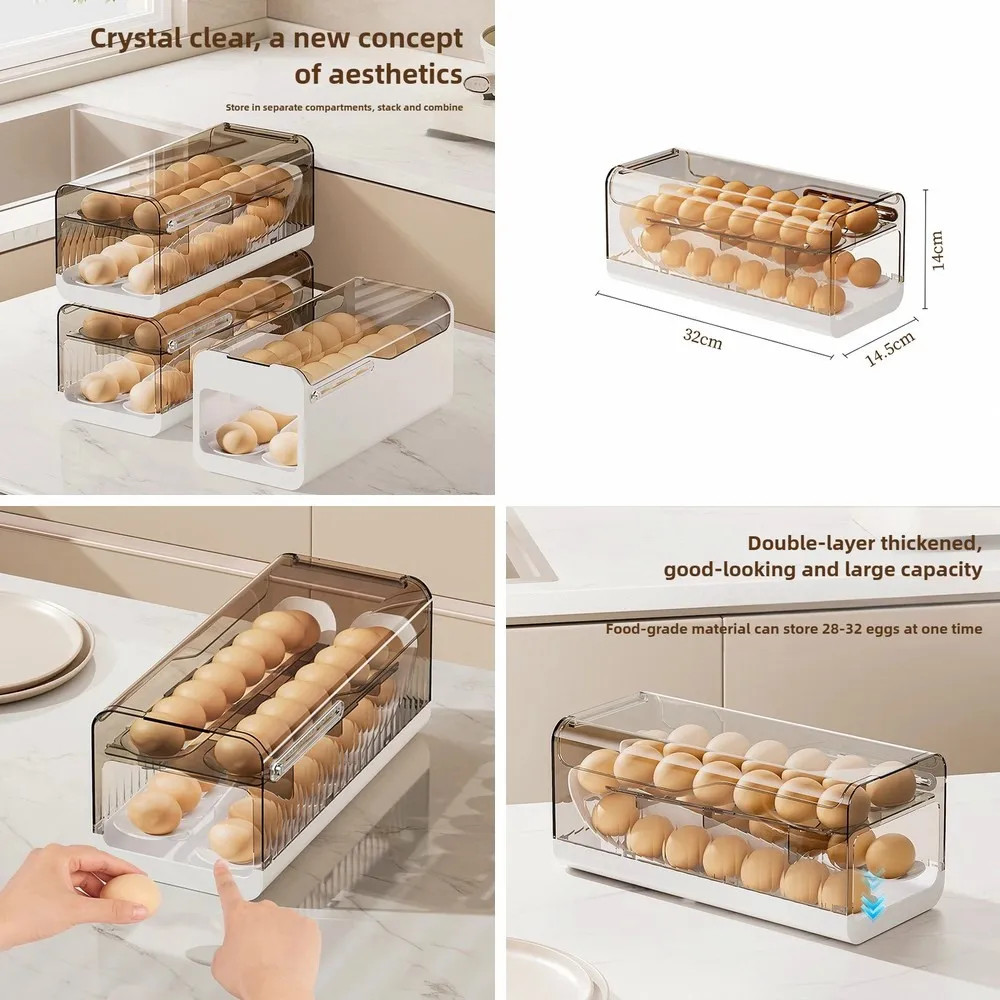 Crystal clear, a new concept of aesthetics

Store in separate compartments, stack and combine

14cm

32cm

14.5cm

Double-layer thickened, good-looking and large capacity

Food-grade material can store 28-32 eggs at one time