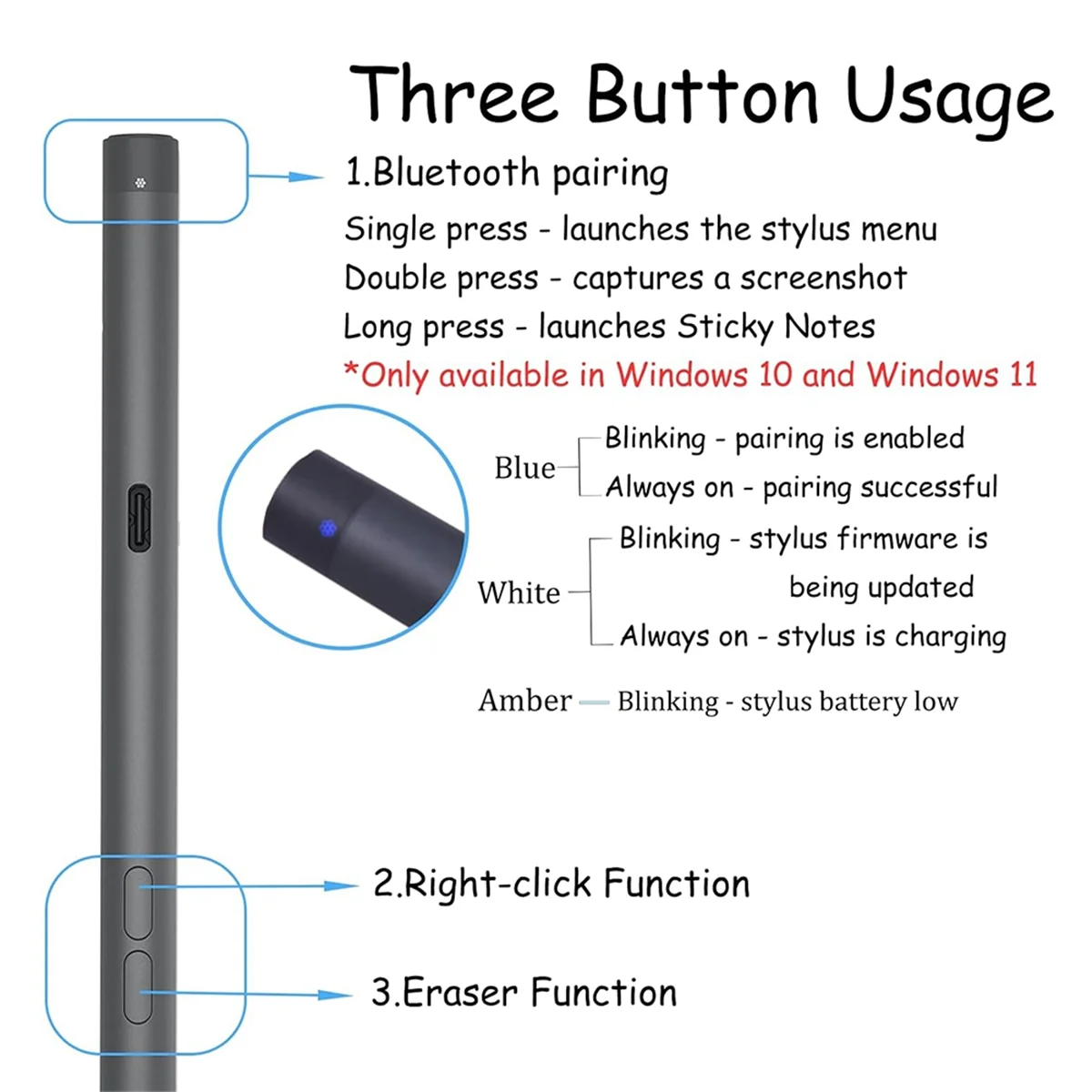 Three Button Usage

1.Bluetooth pairing

Single press - launches the stylus menu
Double press - captures a screenshot
Long press - launches Sticky Notes
*Only available in Windows 10 and Windows 11

Blue
Blinking - pairing is enabled
Always on - pairing successful

White
Blinking - stylus firmware is being updated
Always on - stylus is charging

Amber
Blinking - stylus battery low

2.Right-click Function

3.Eraser Function